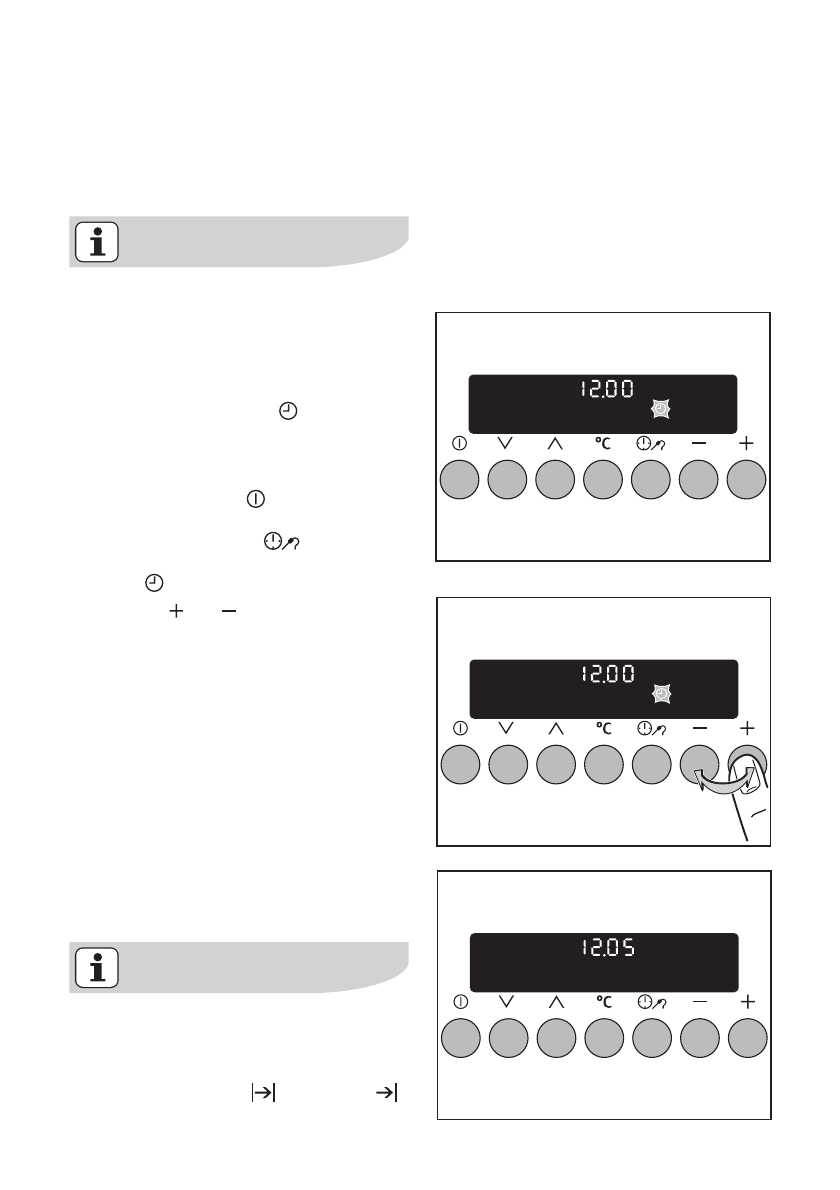 12.00

°C

12.00

°C

12.05

°C