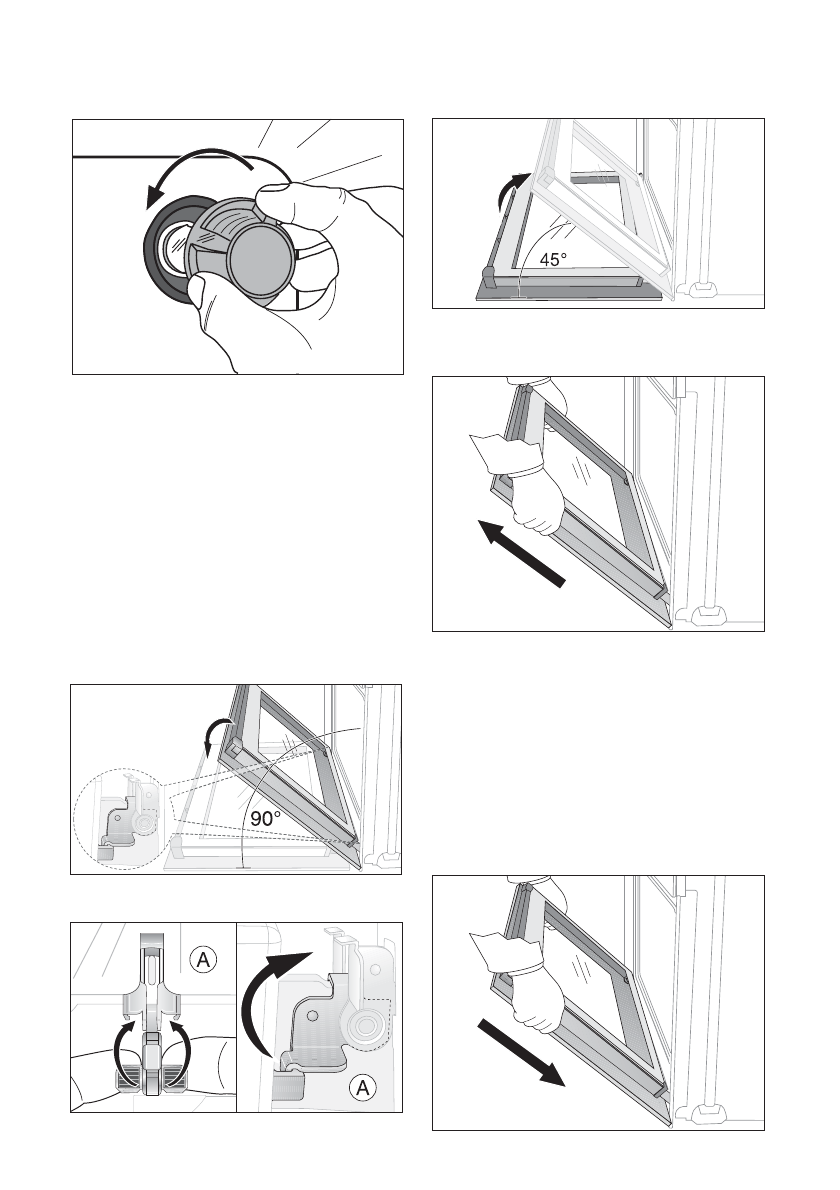 45°

90°

A

A