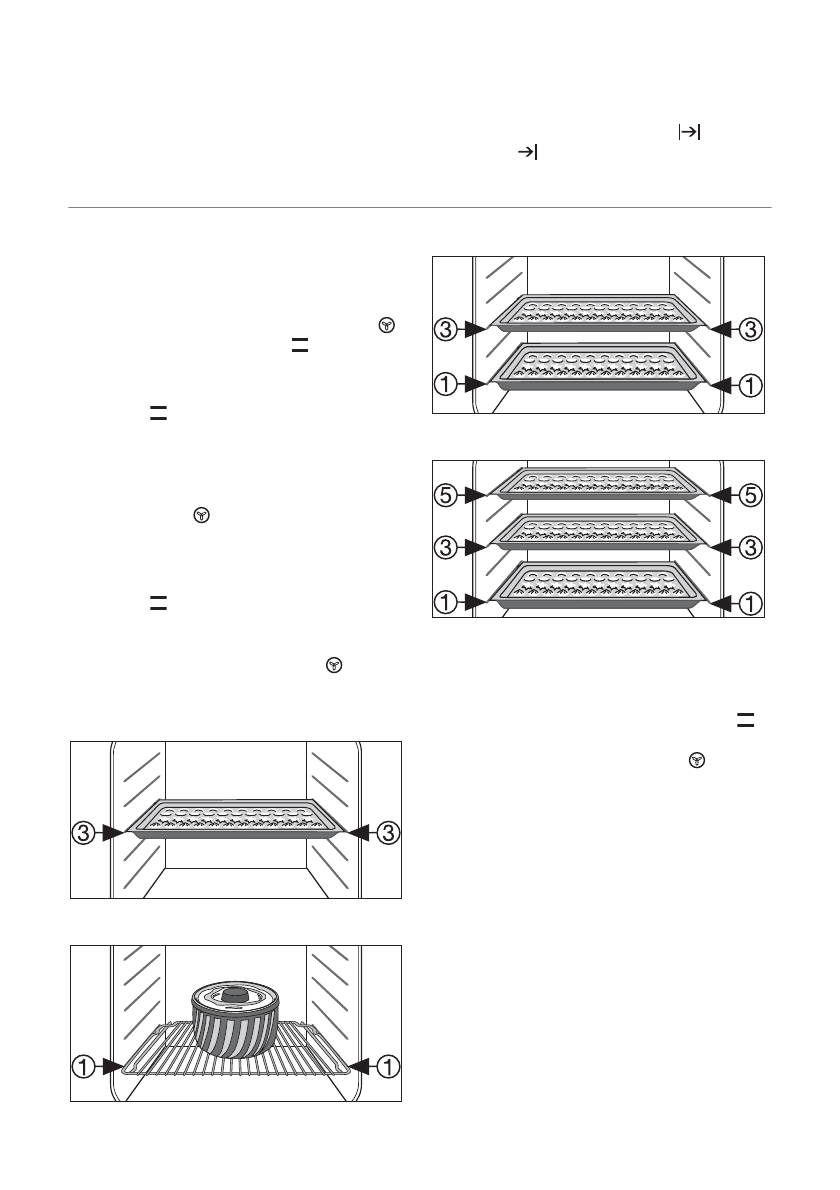 ③ ③
① ①

⑤ ⑤
③ ③
① ①

③ ③

① ①