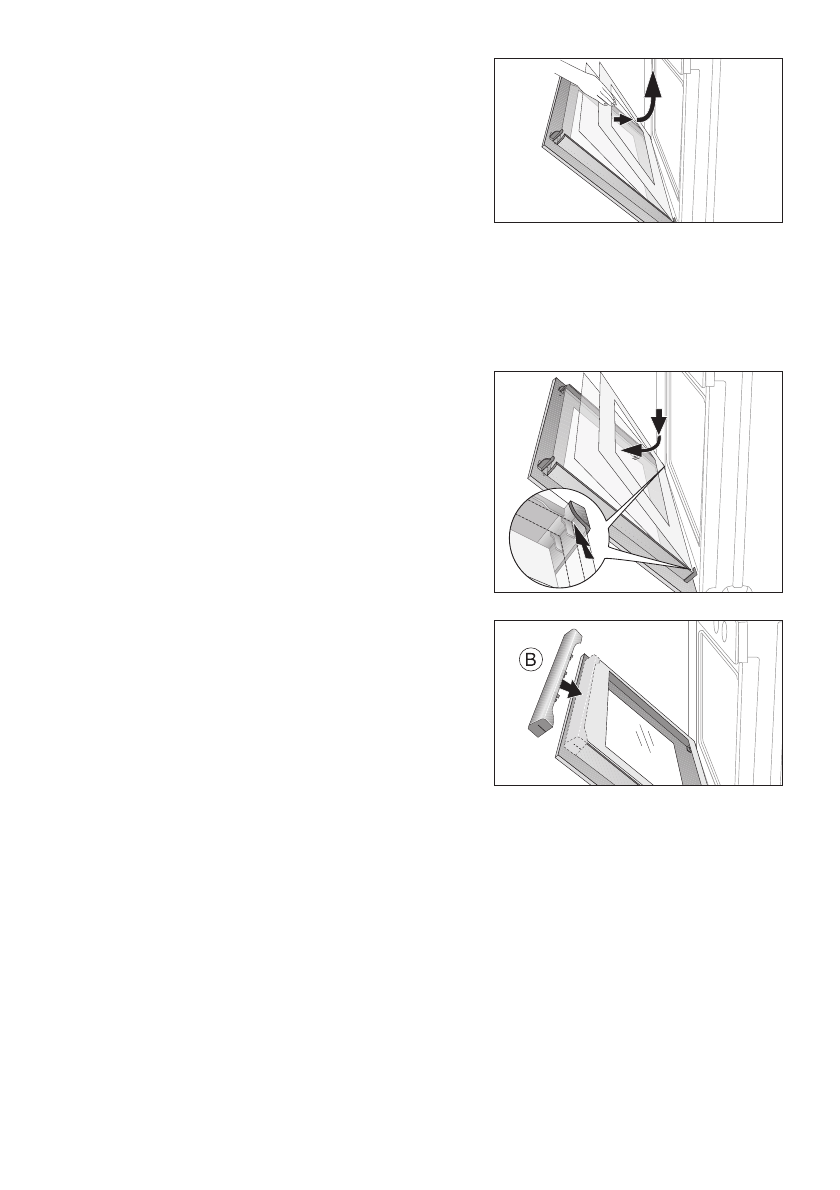 B