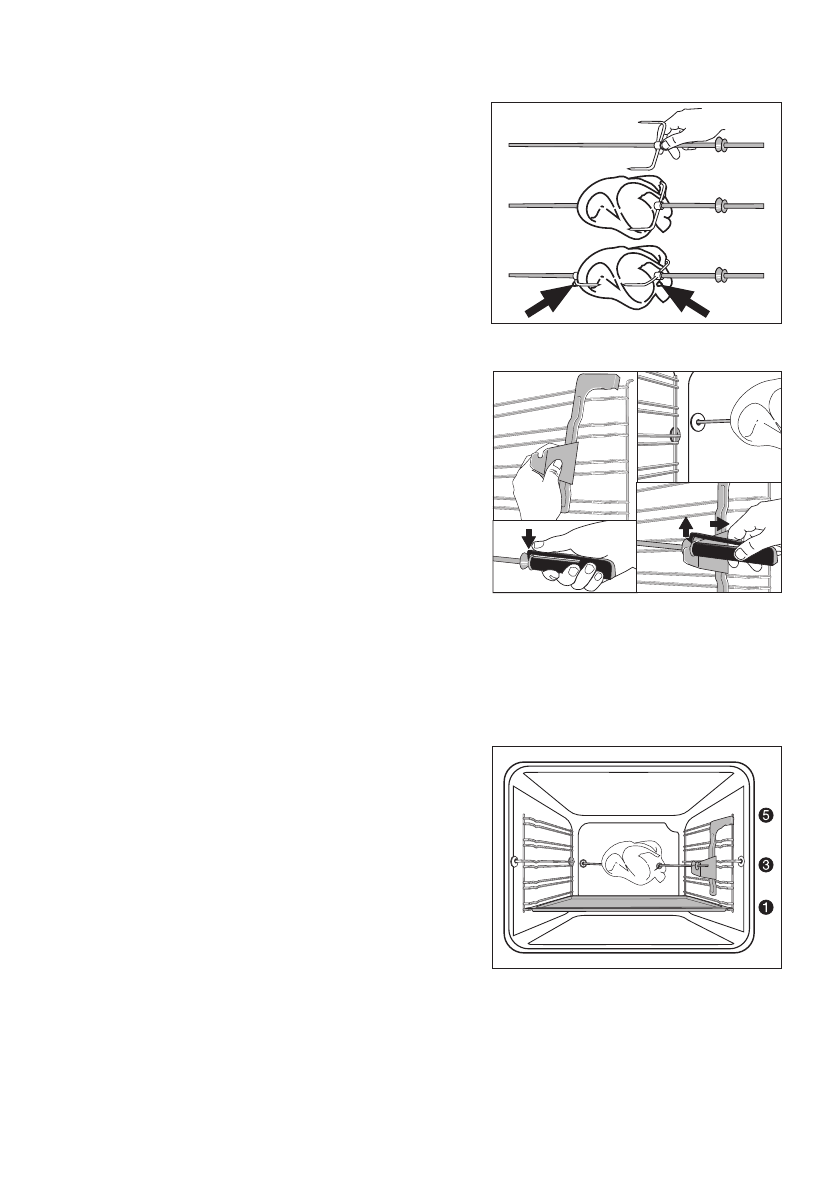 5
3
1