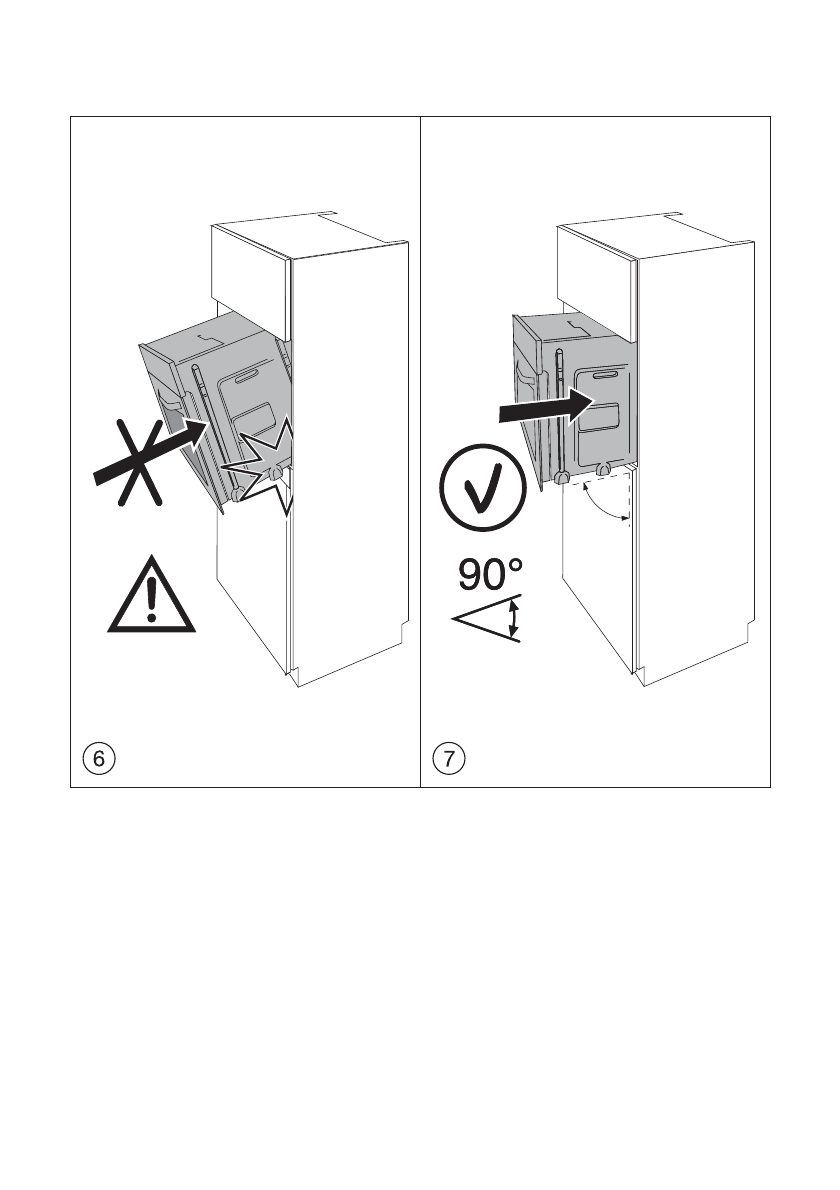 6

90°

7