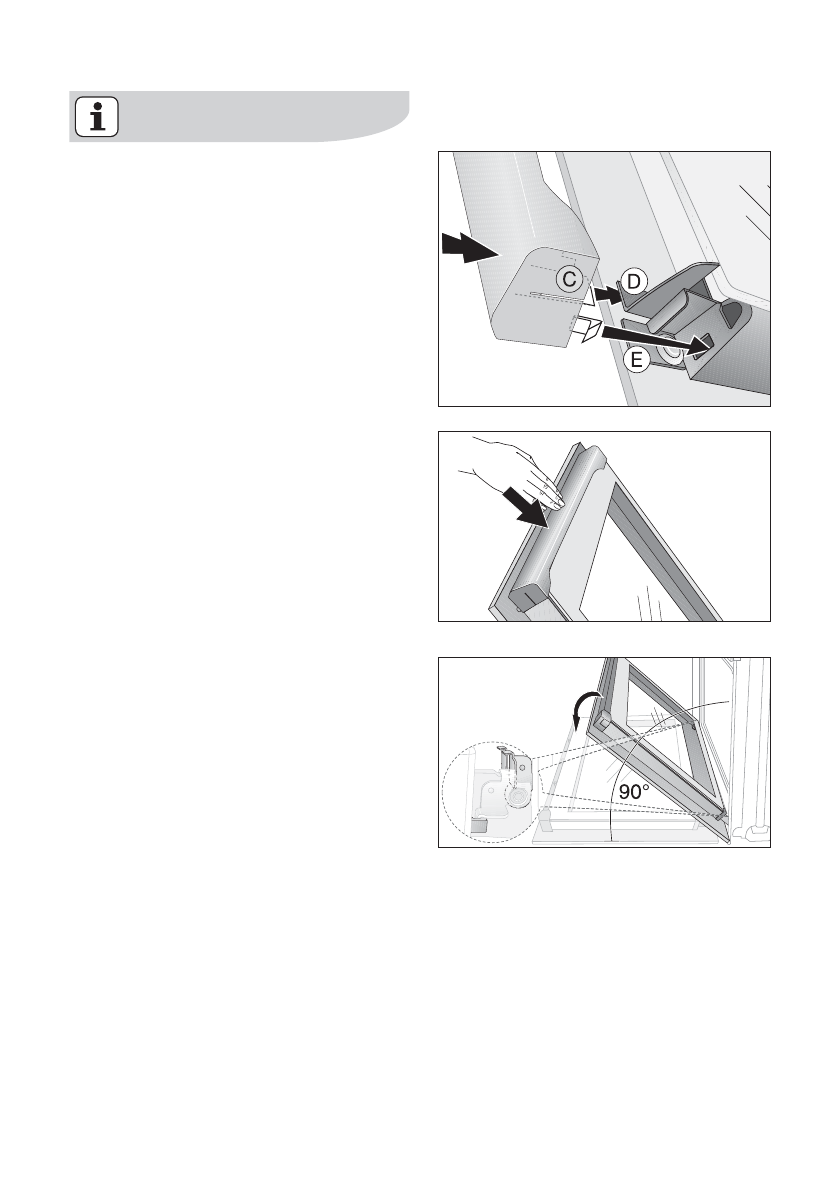 i

C
D
E

90°