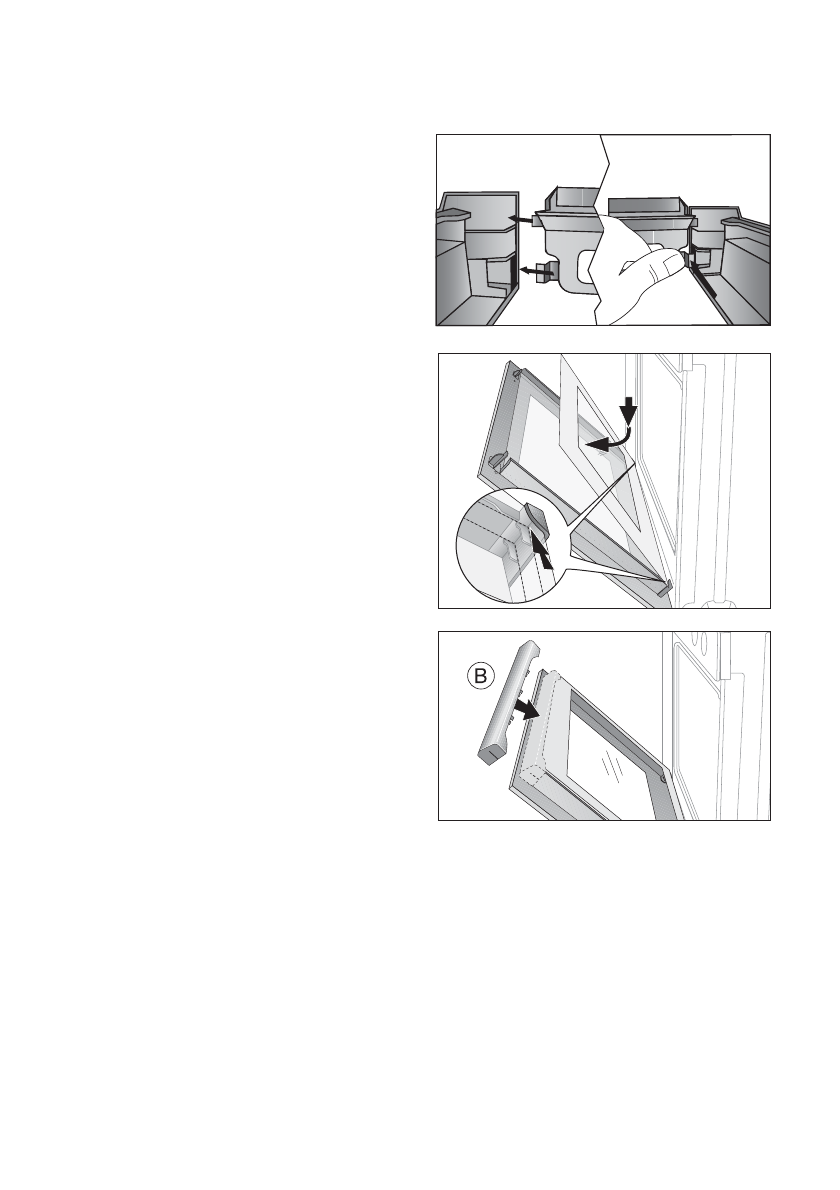 B