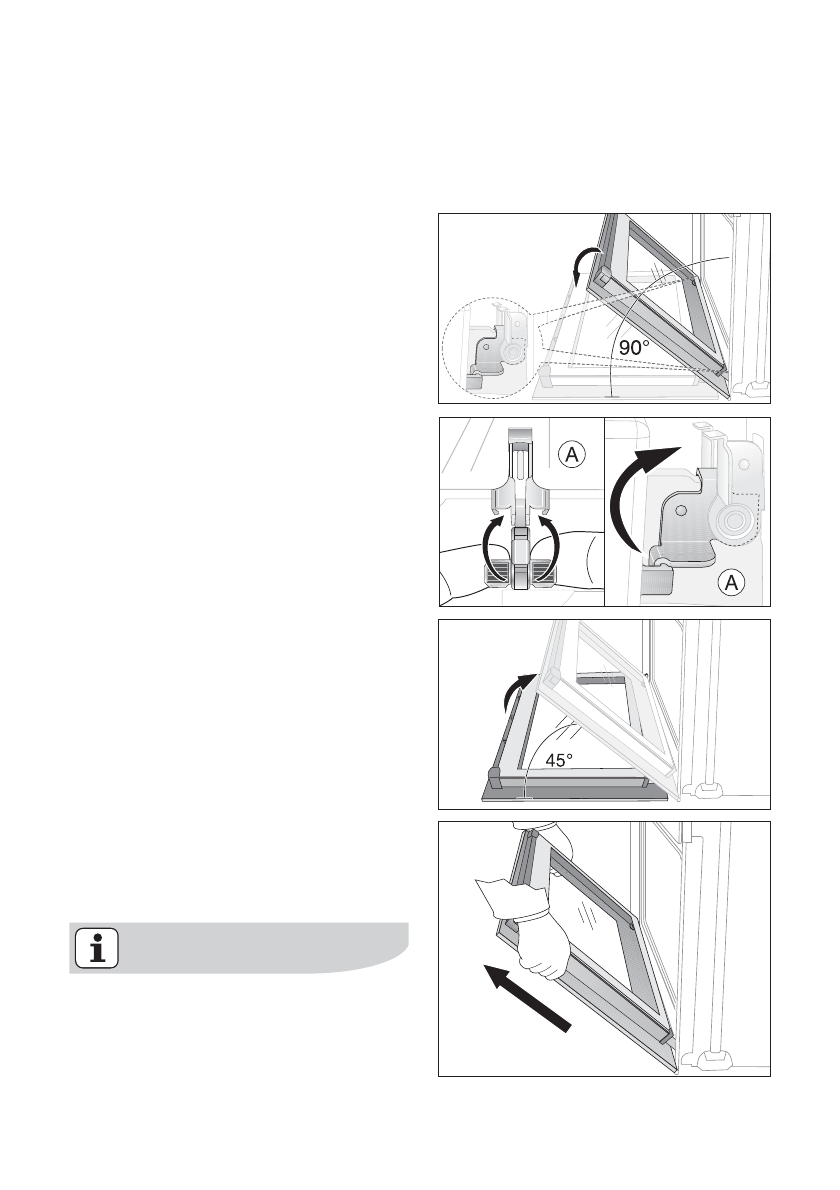 90°

A

A

45°