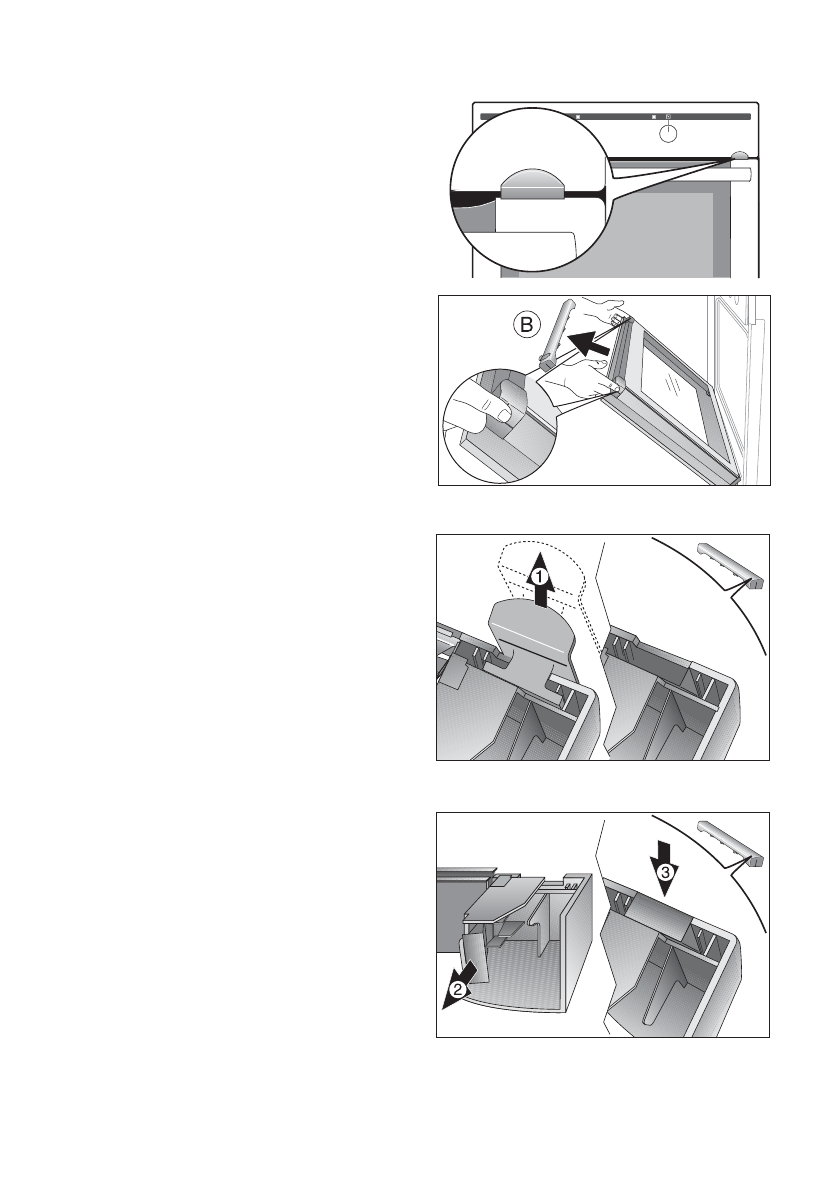 B

1

3

2