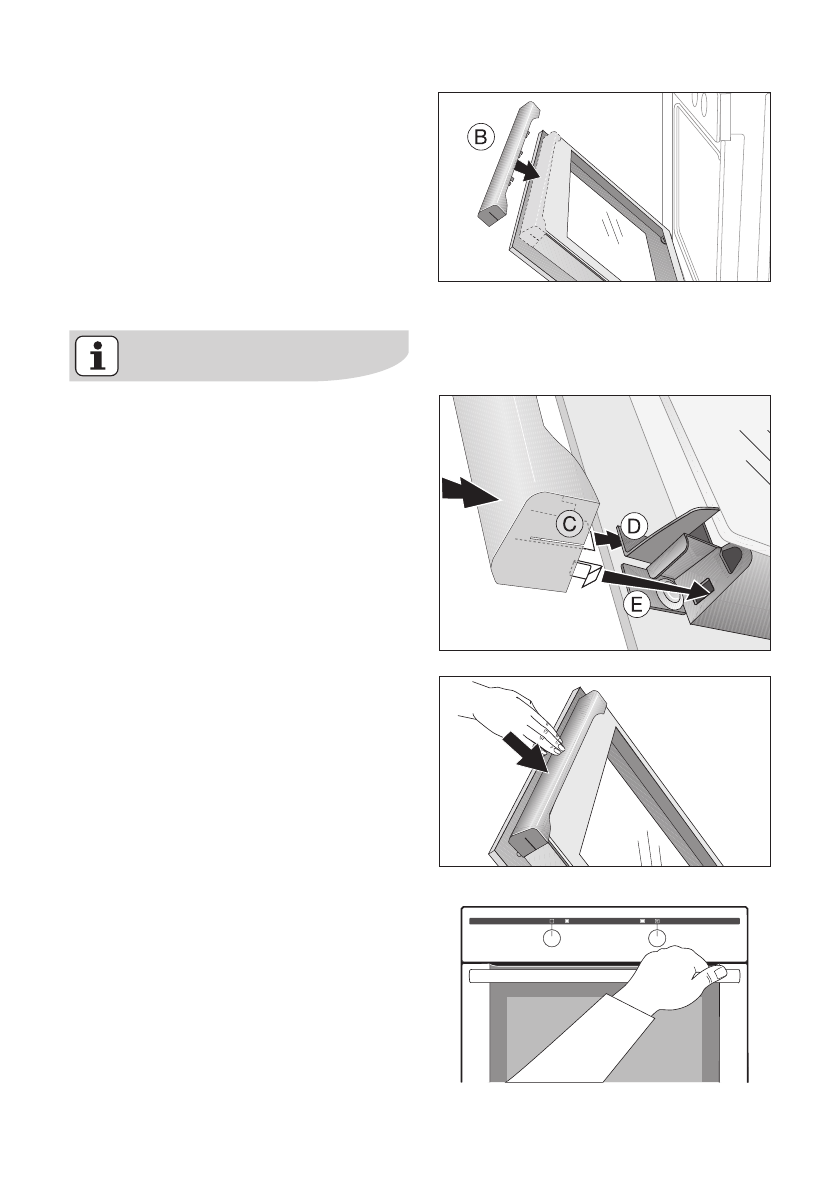 B

i

C

D

E