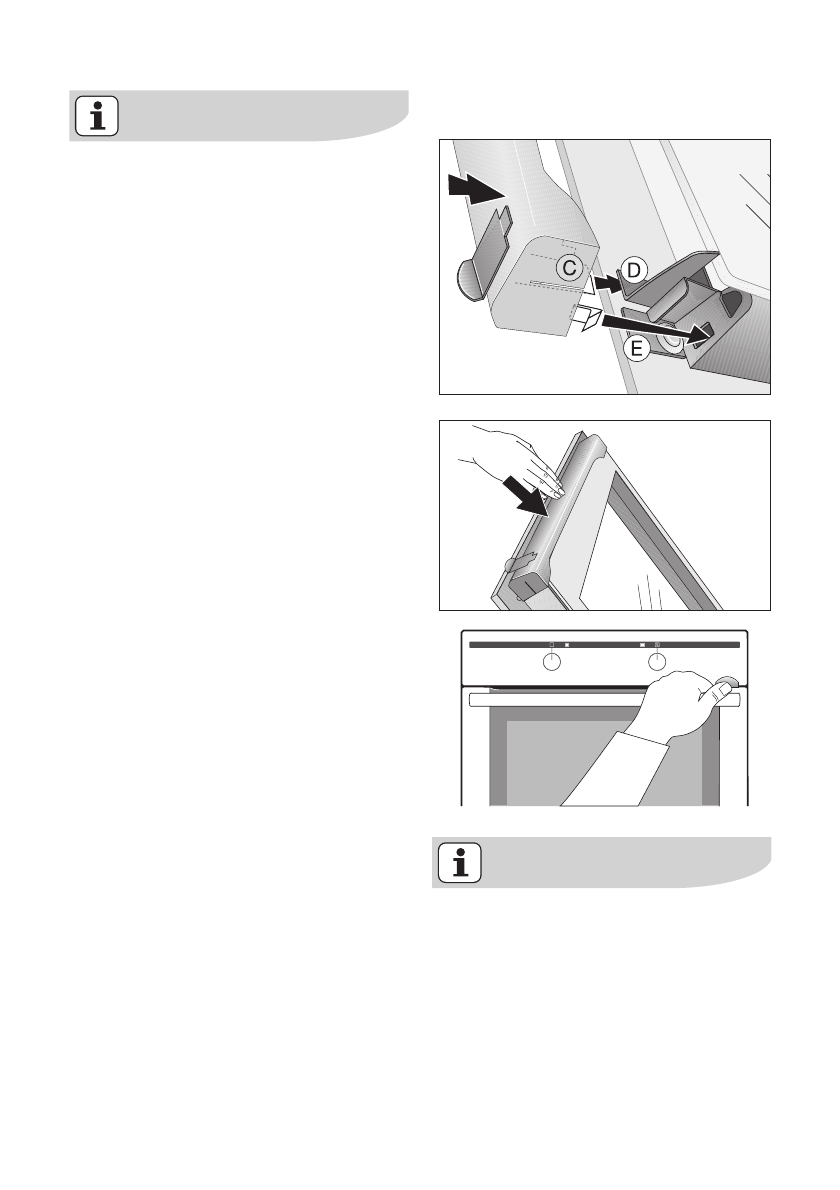 C
D
E