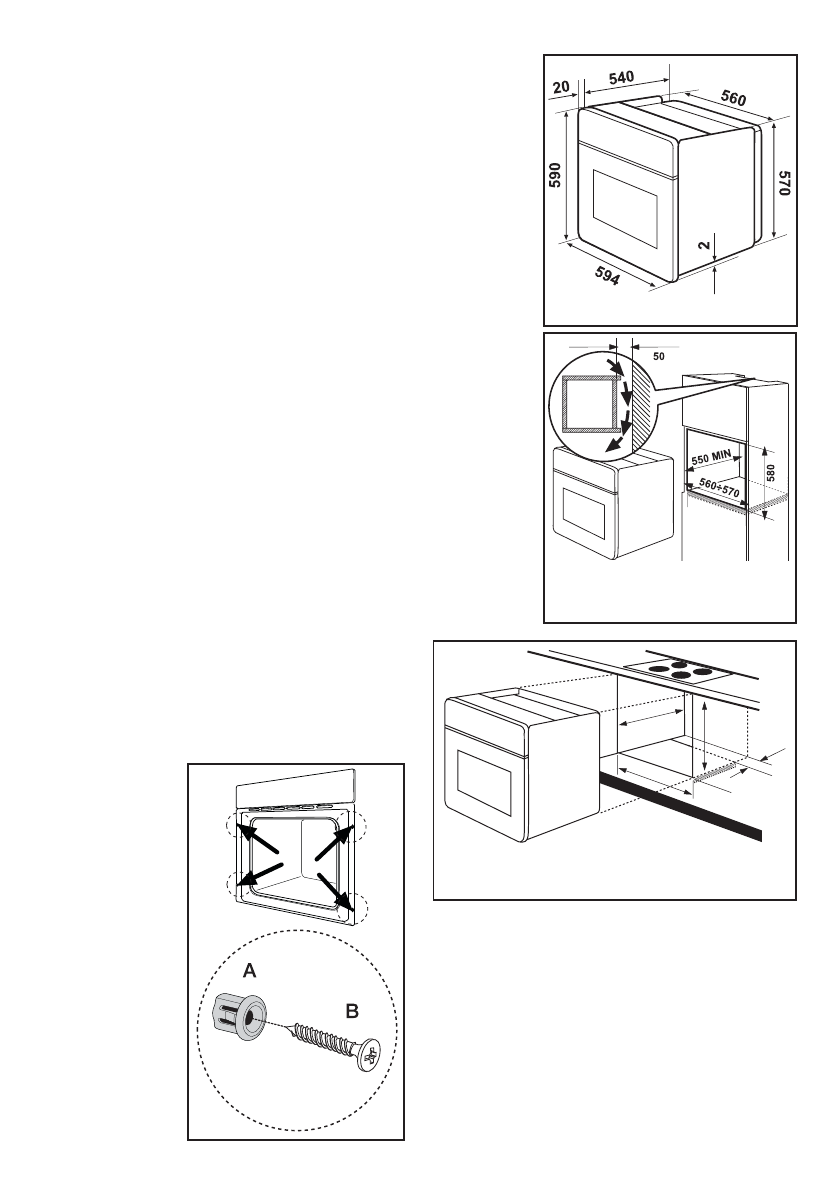 20
540
560
590
570
2
594

50
550 MIN
580
560÷570

A
B