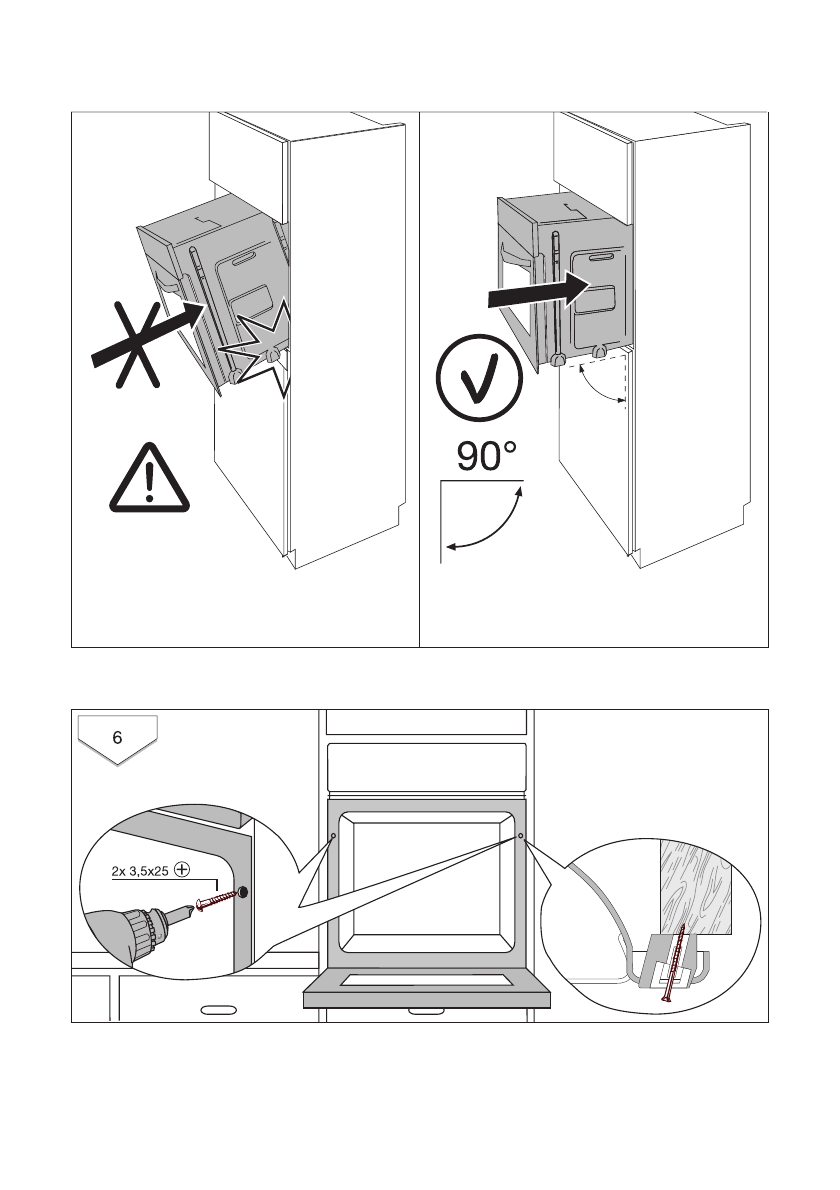 90°

6

2x 3,5x25