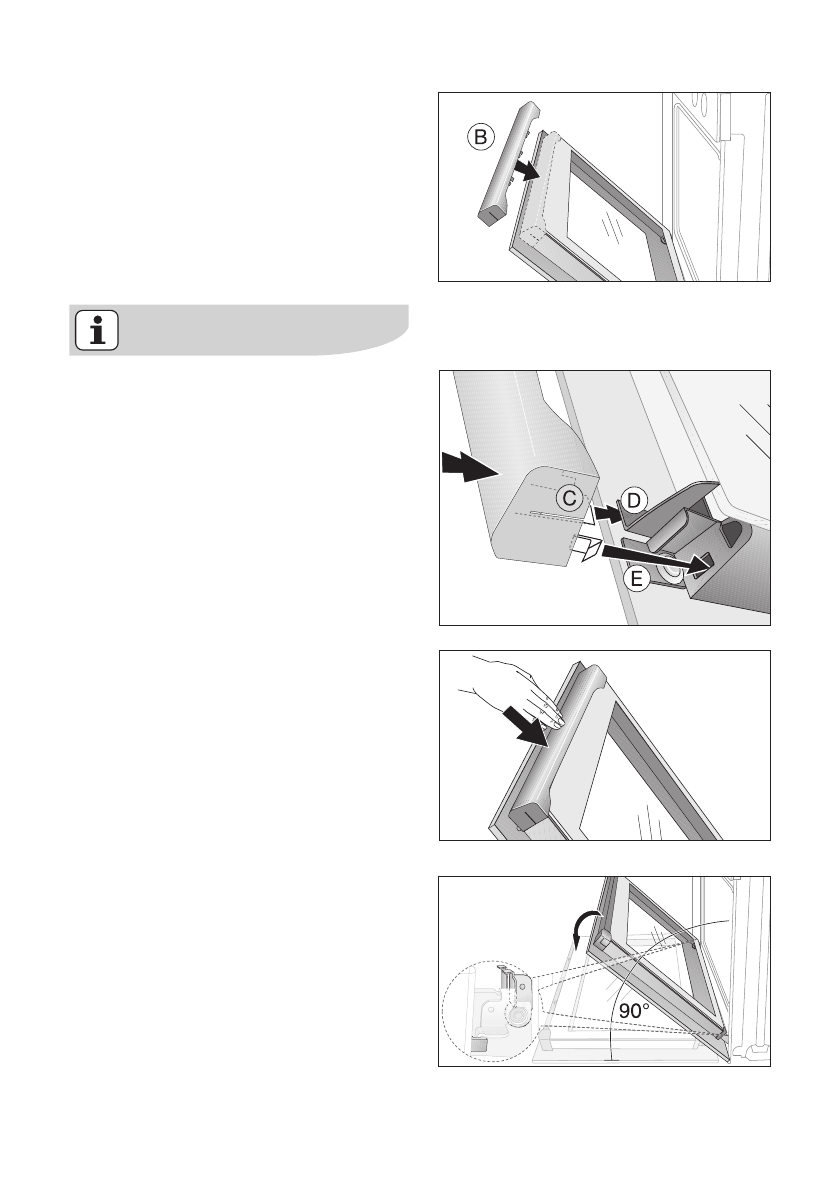 B

C

D

E

90°