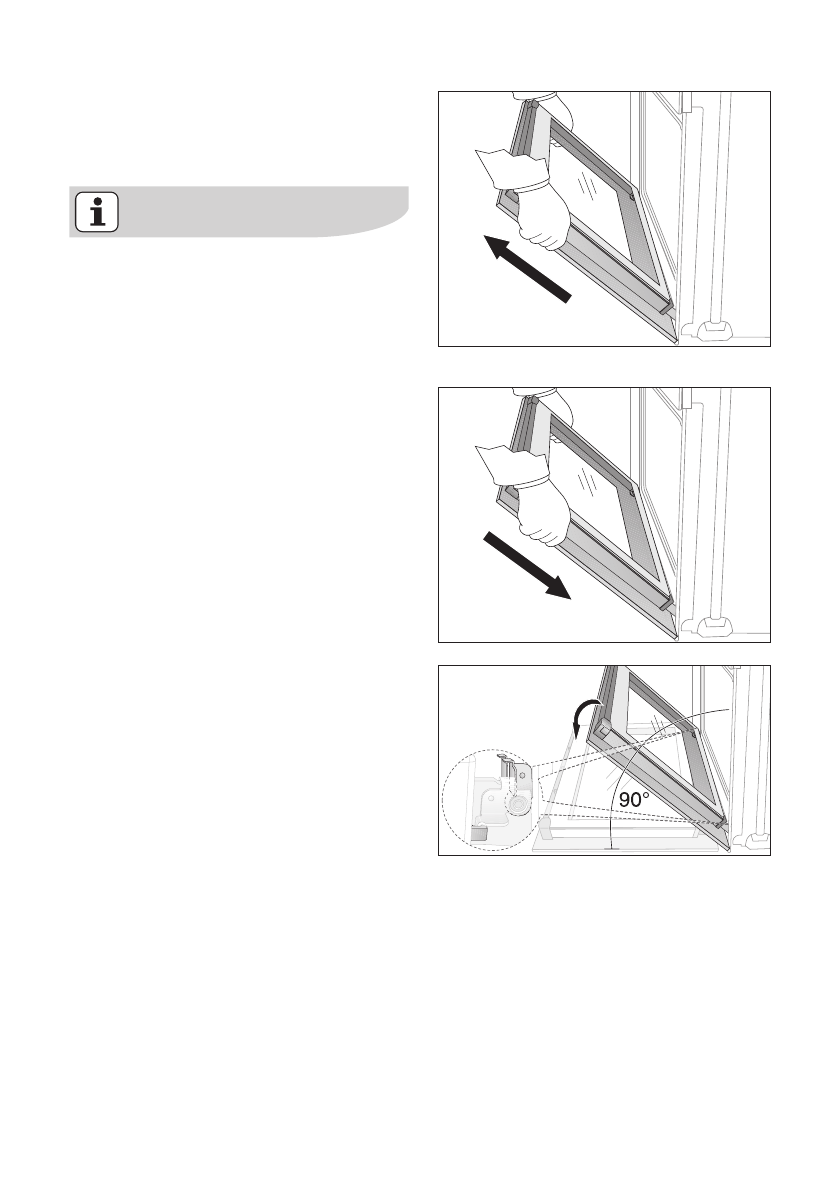 90°