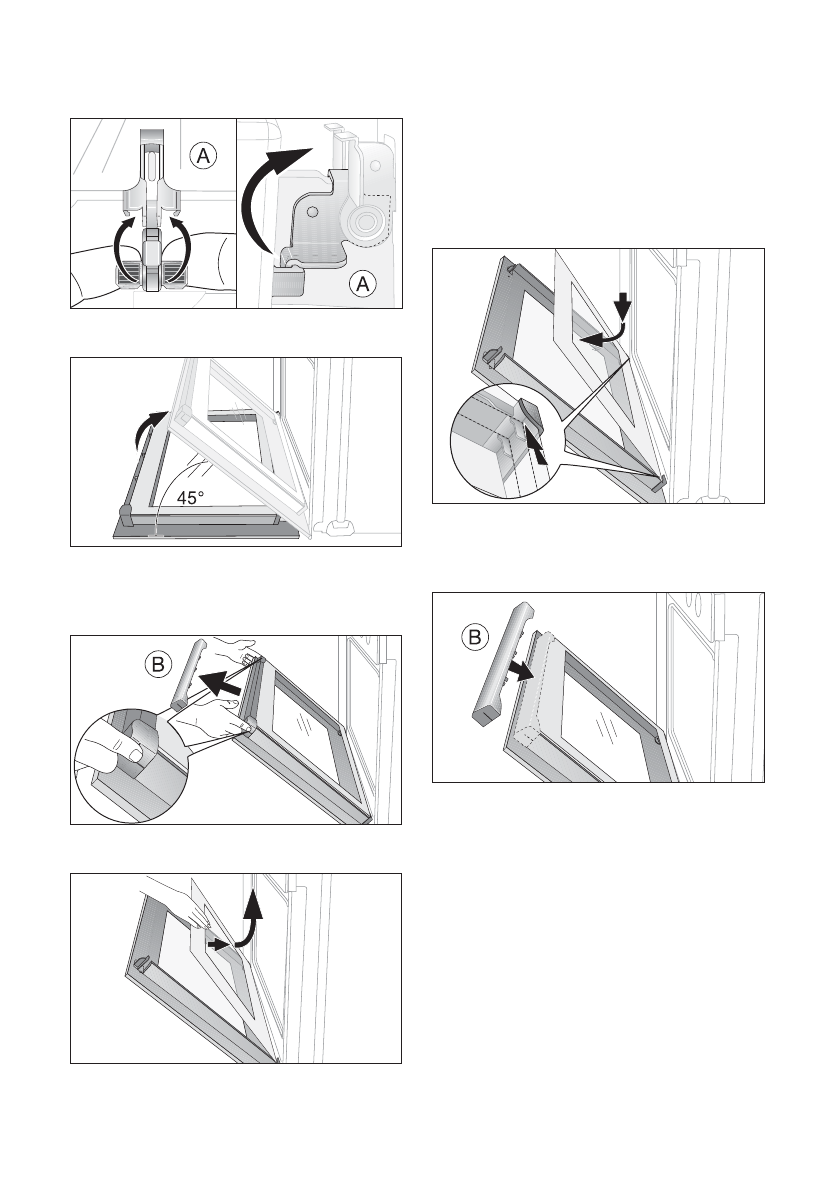 A

A

45°

B

B