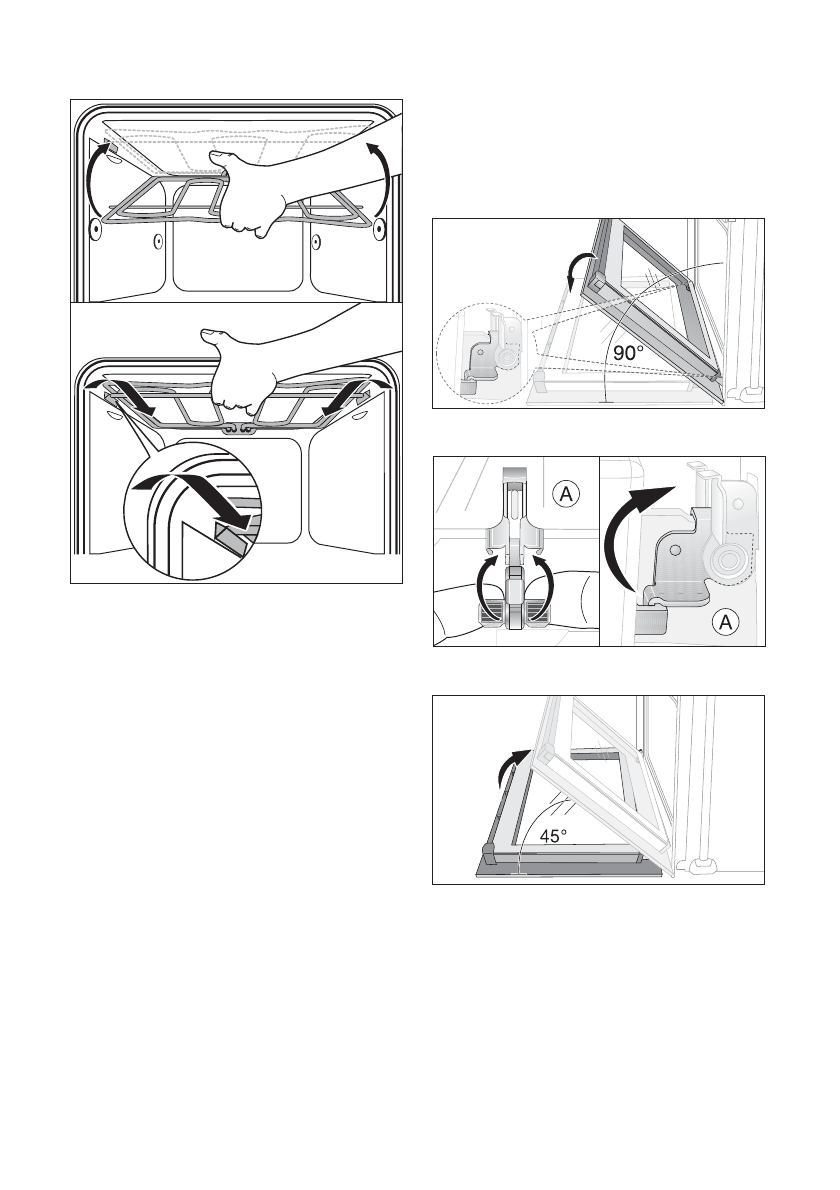 90°

A

A

45°