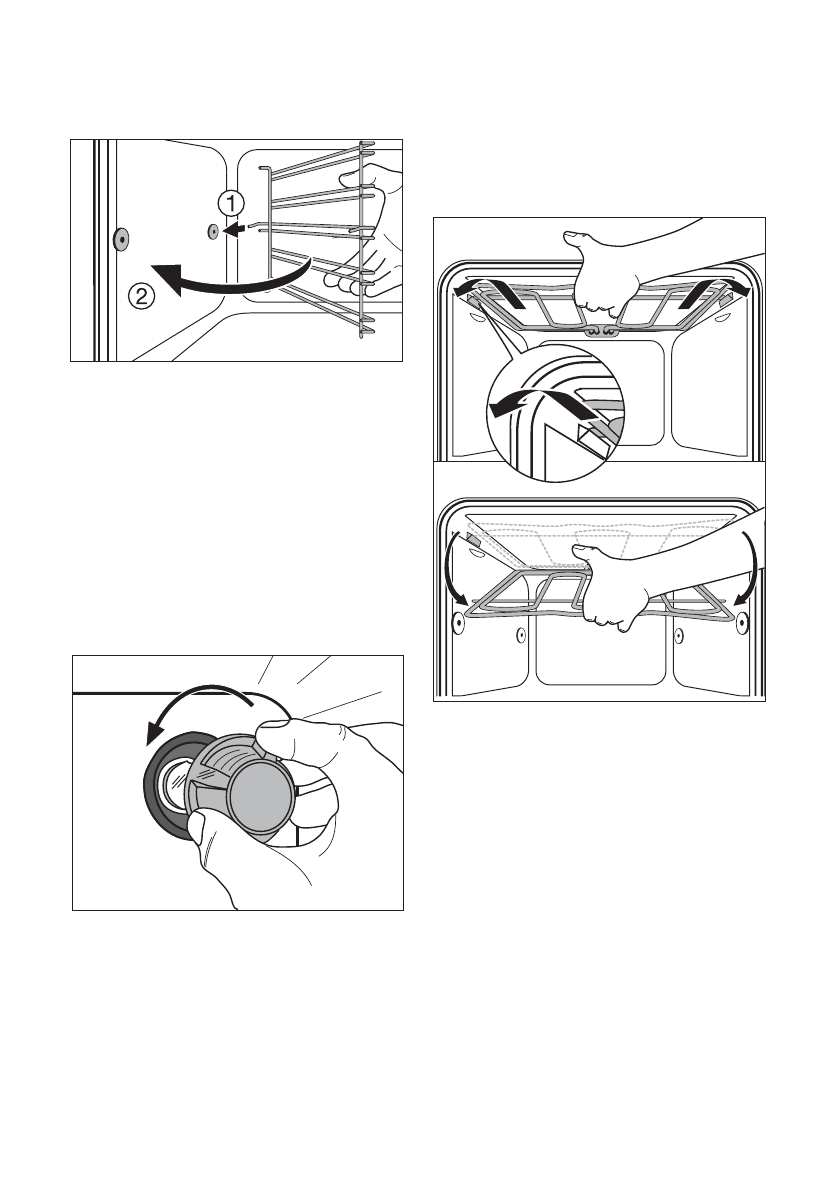 1
2