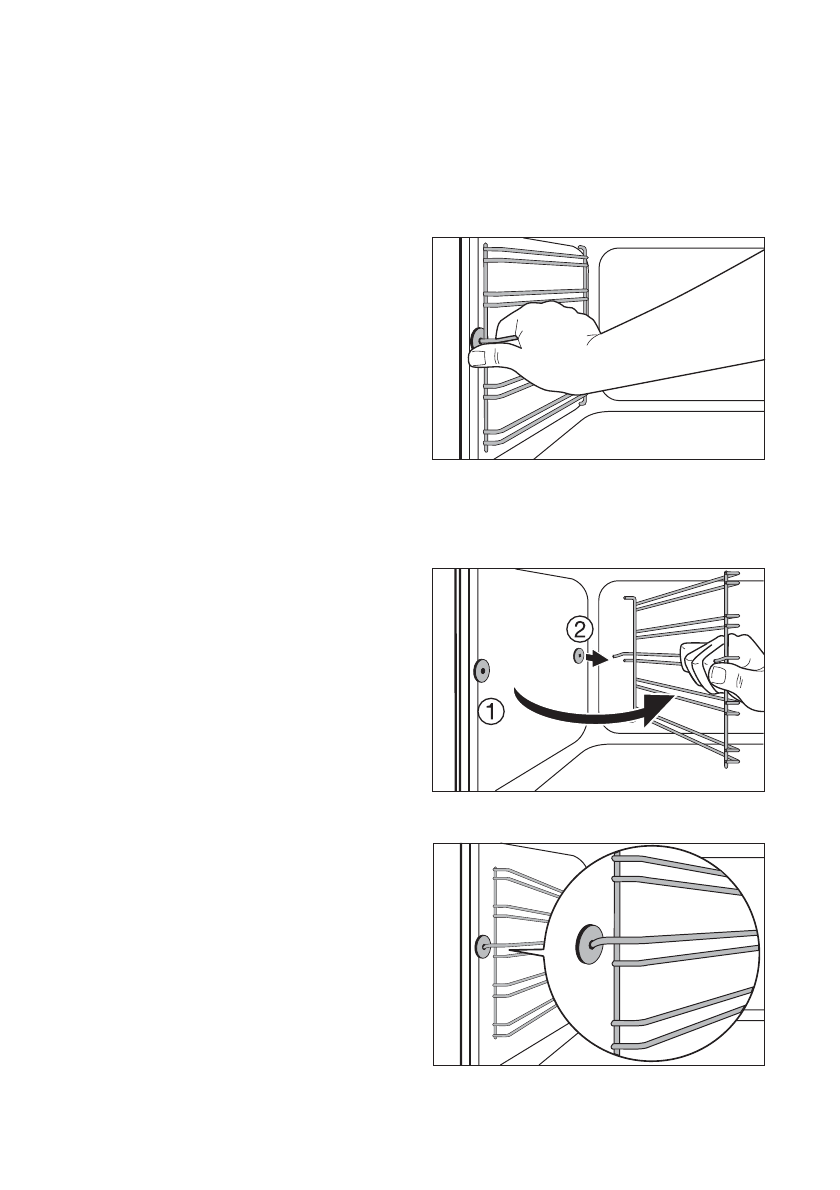 2

1