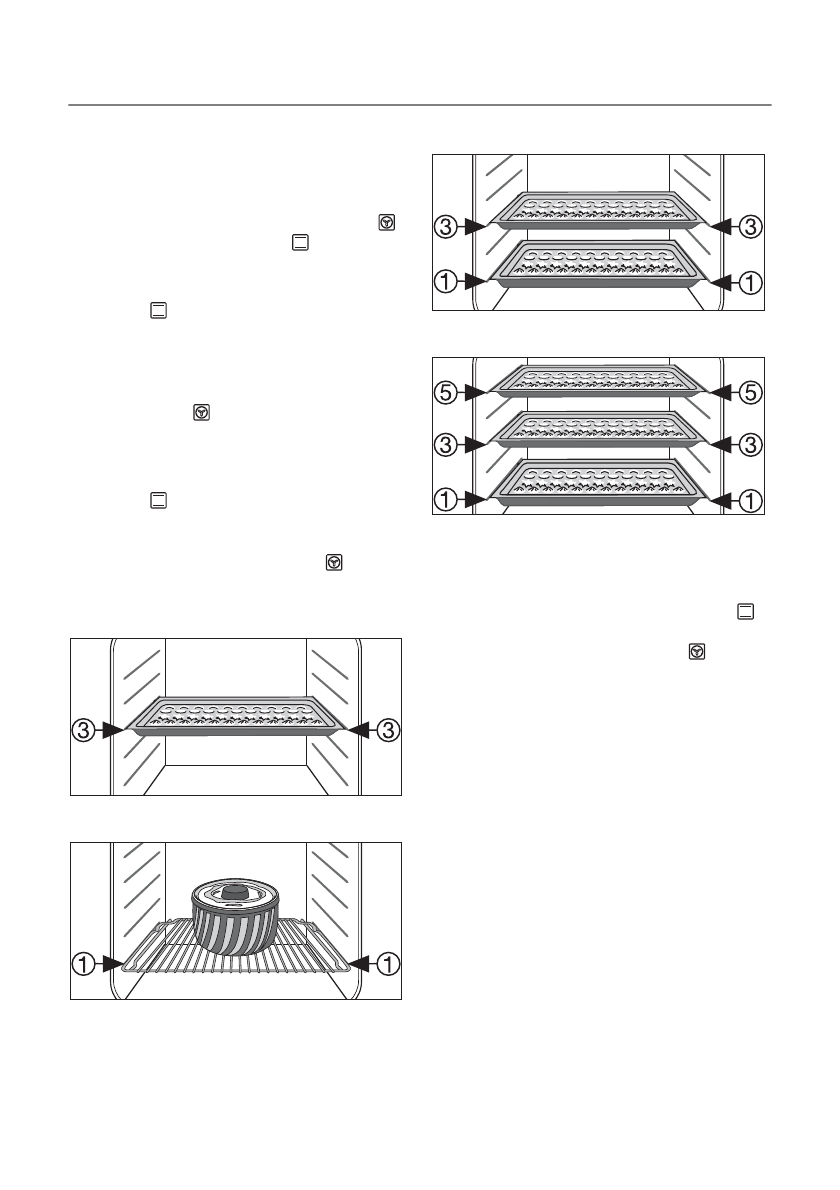 3 3
1 1

5 5
3 3
1 1

3 3

1 1