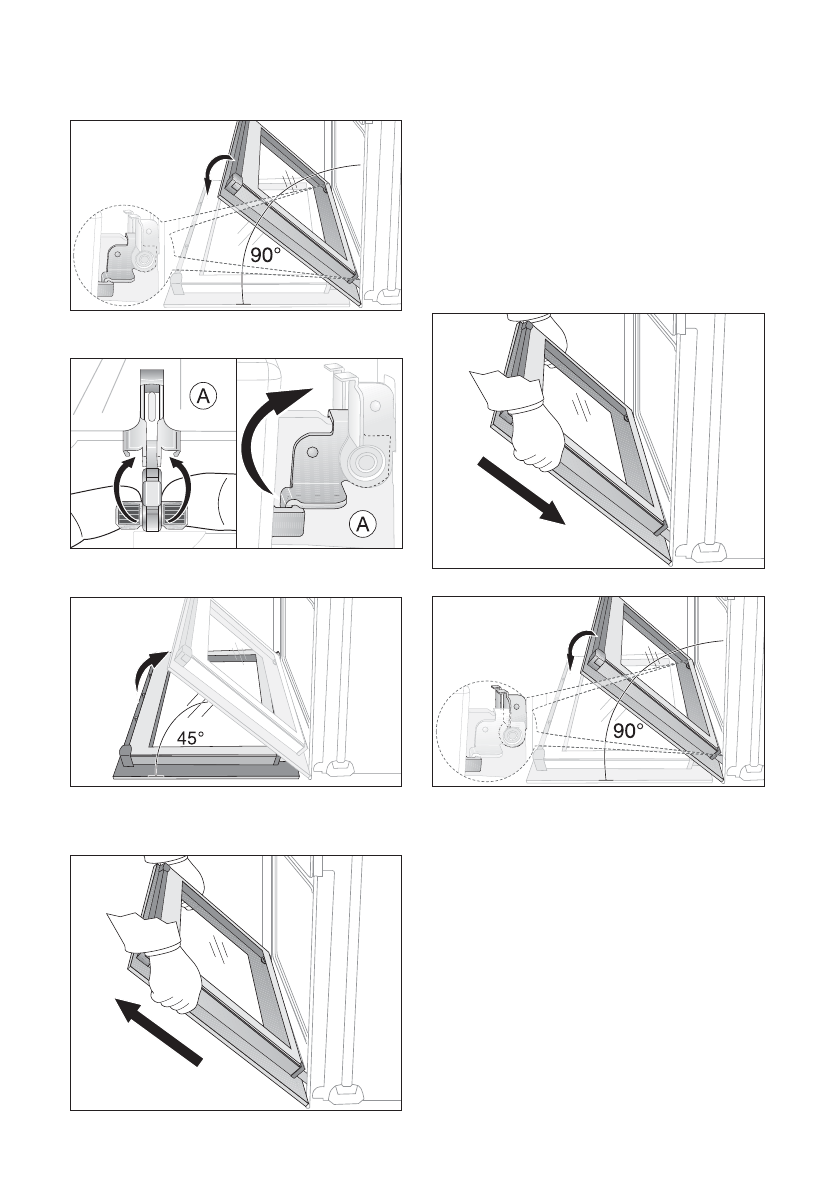 90°

A

A

45°

90°