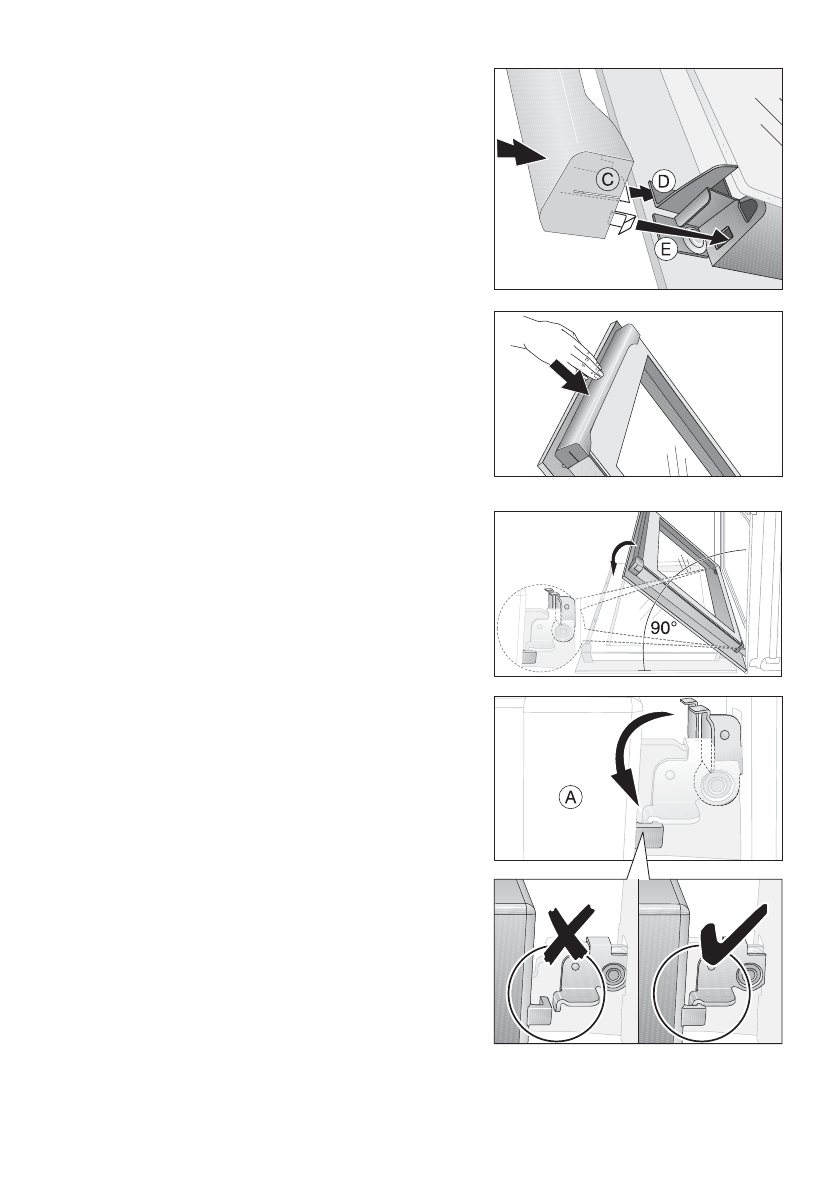 C
D
E

90°

A