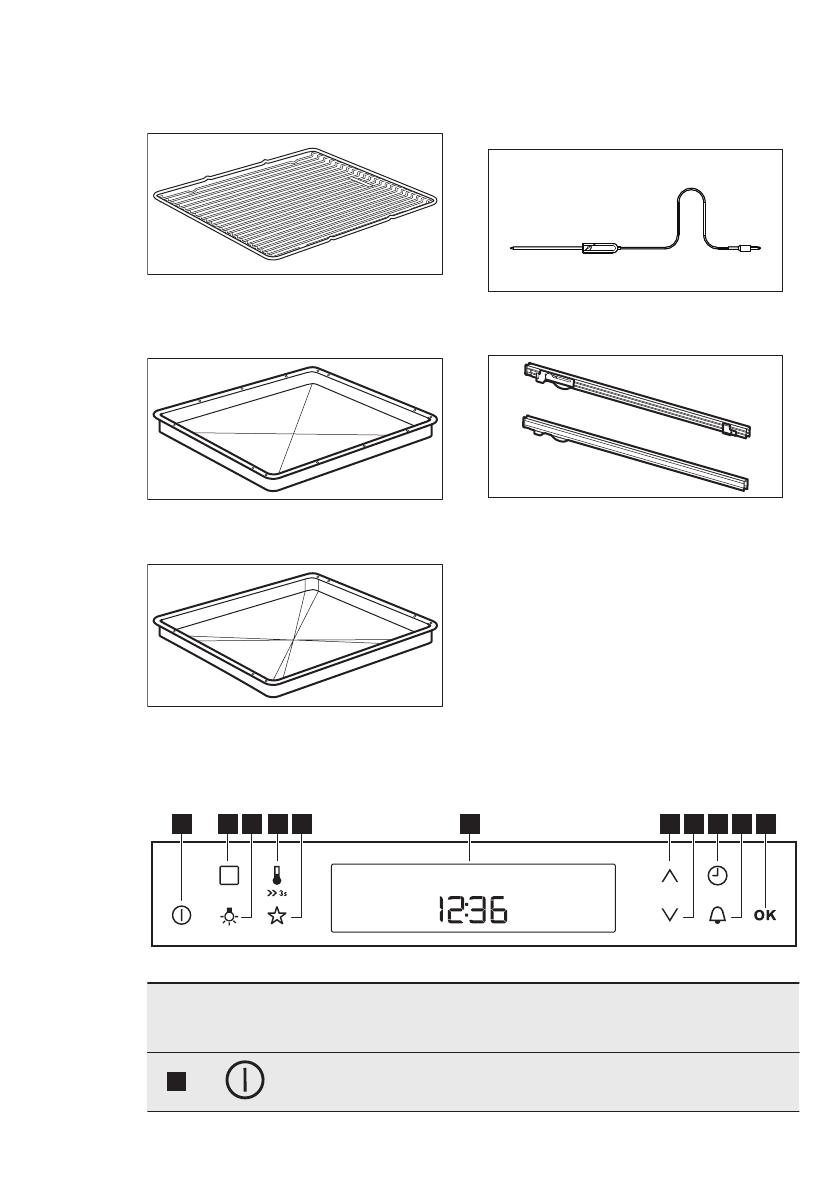 >> 3s

12:36

OK