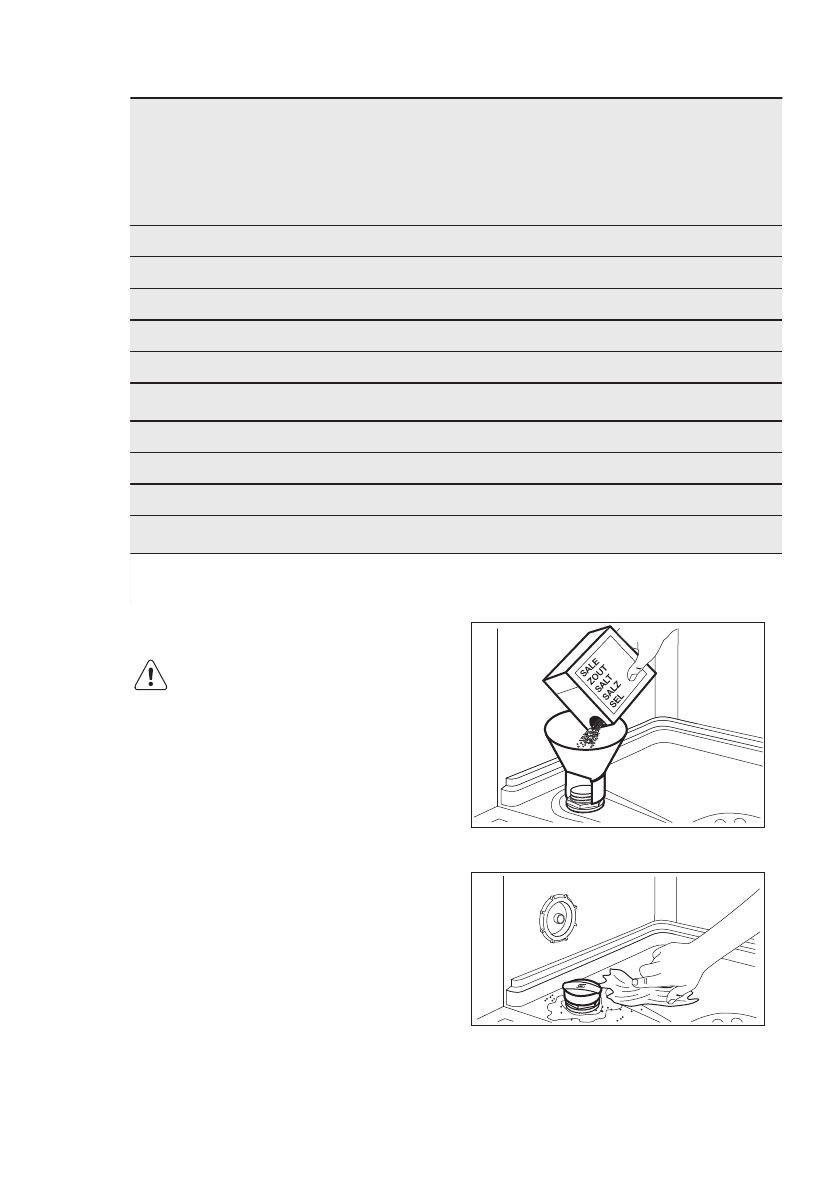 SALE
ZOUT
SALT
SALZ
SEL