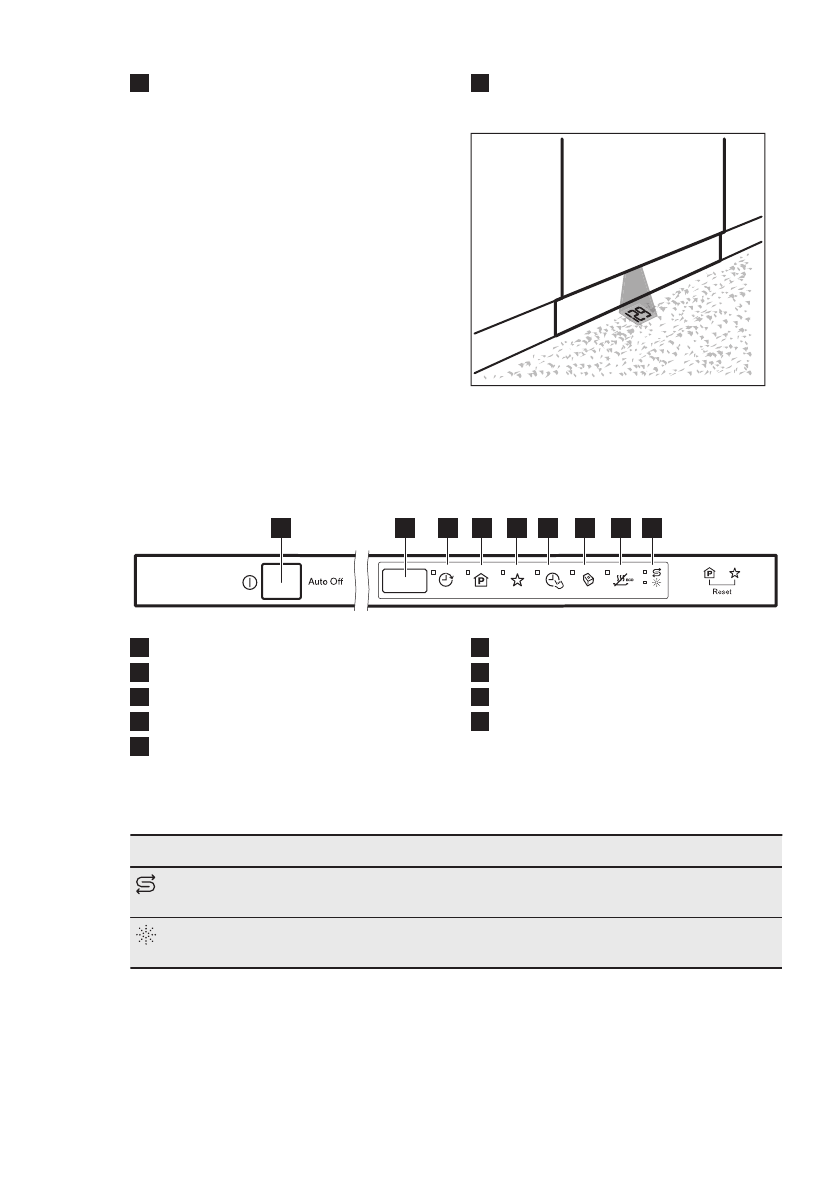 Auto Off

Reset