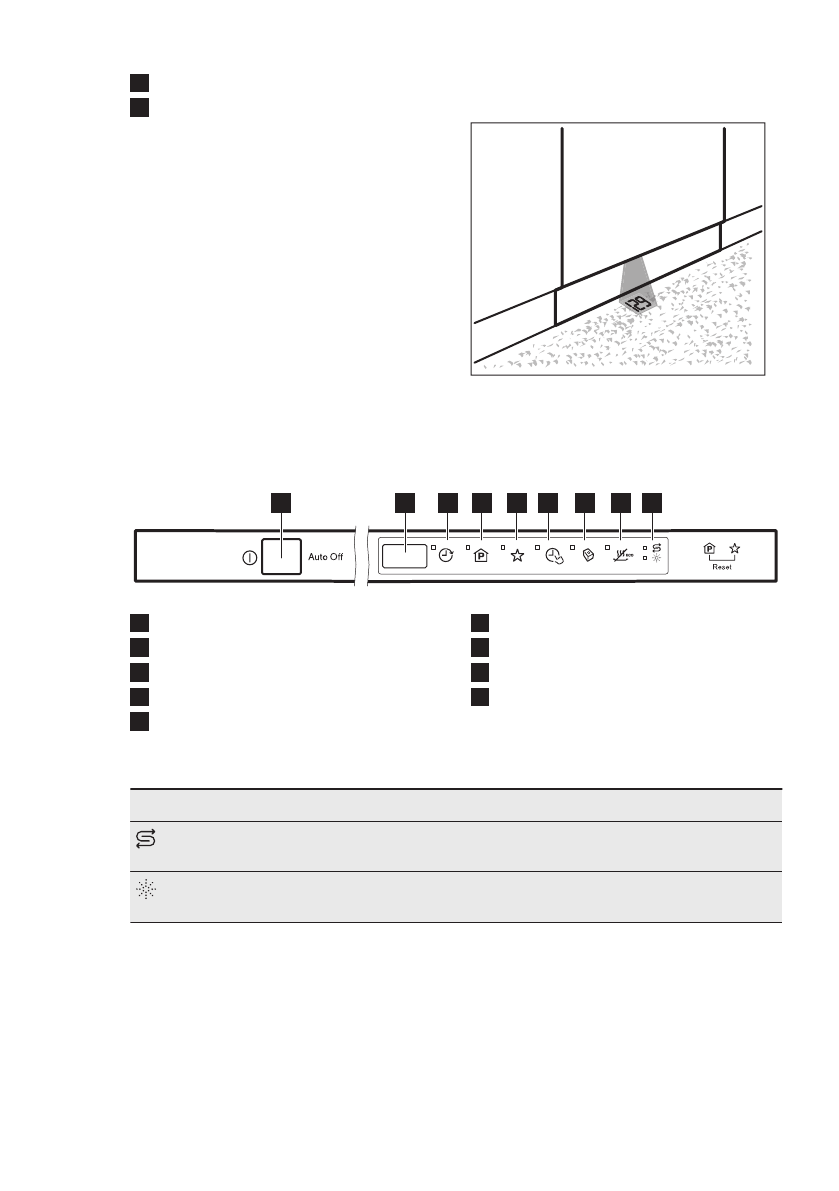 Auto Off

Reset