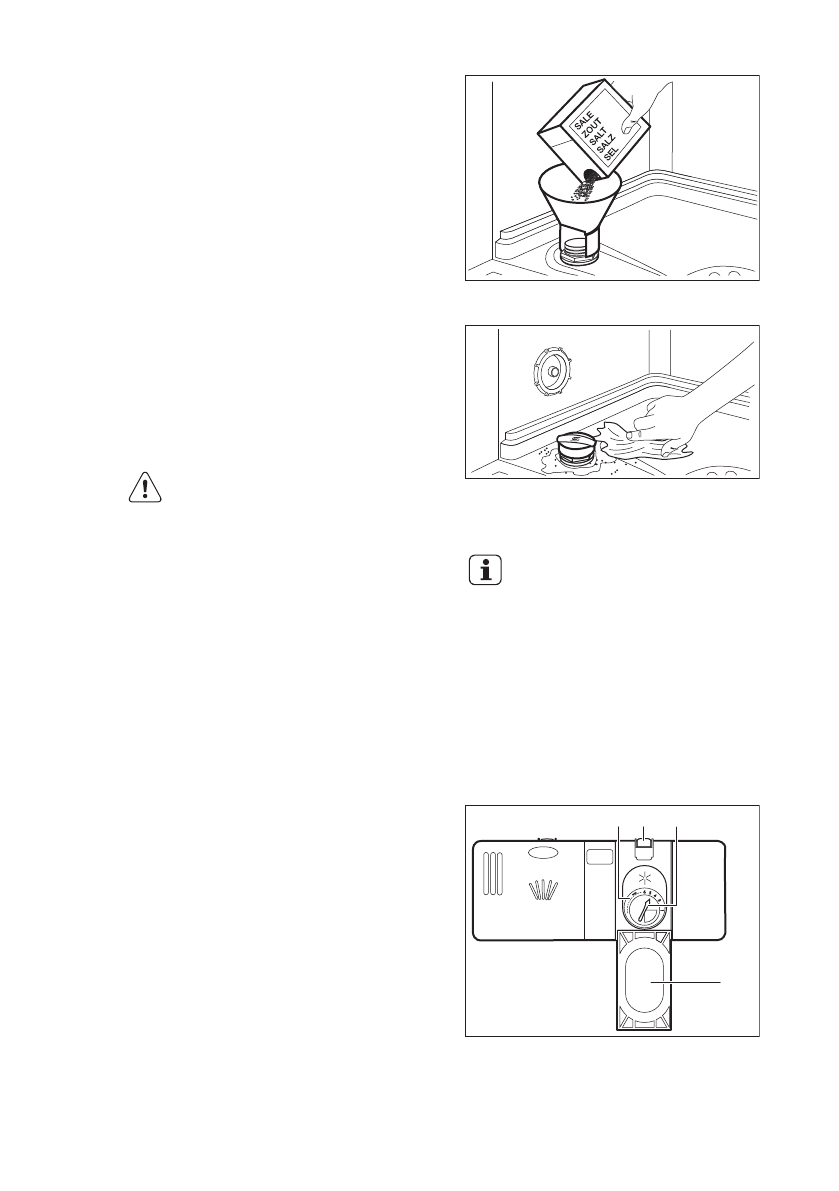 SALE
ZOUT
SALT
SALZ
SEL