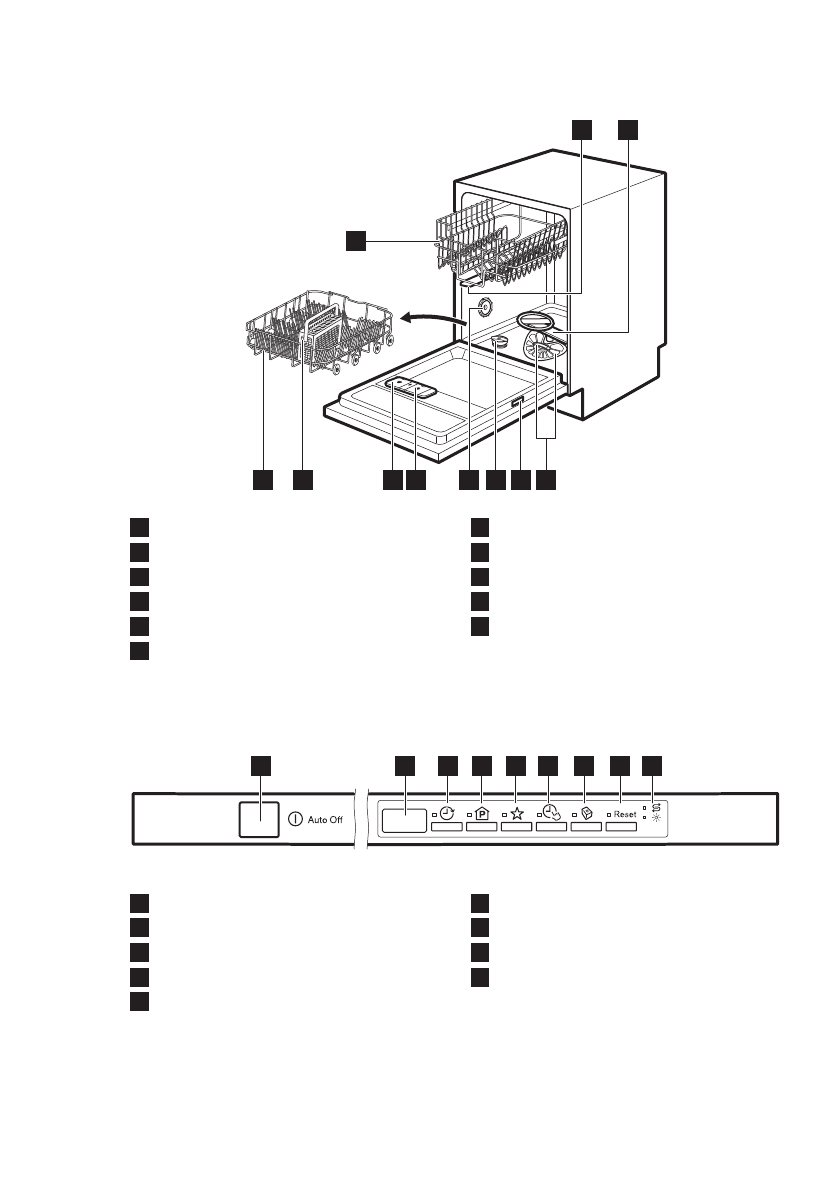 Auto Off

Reset