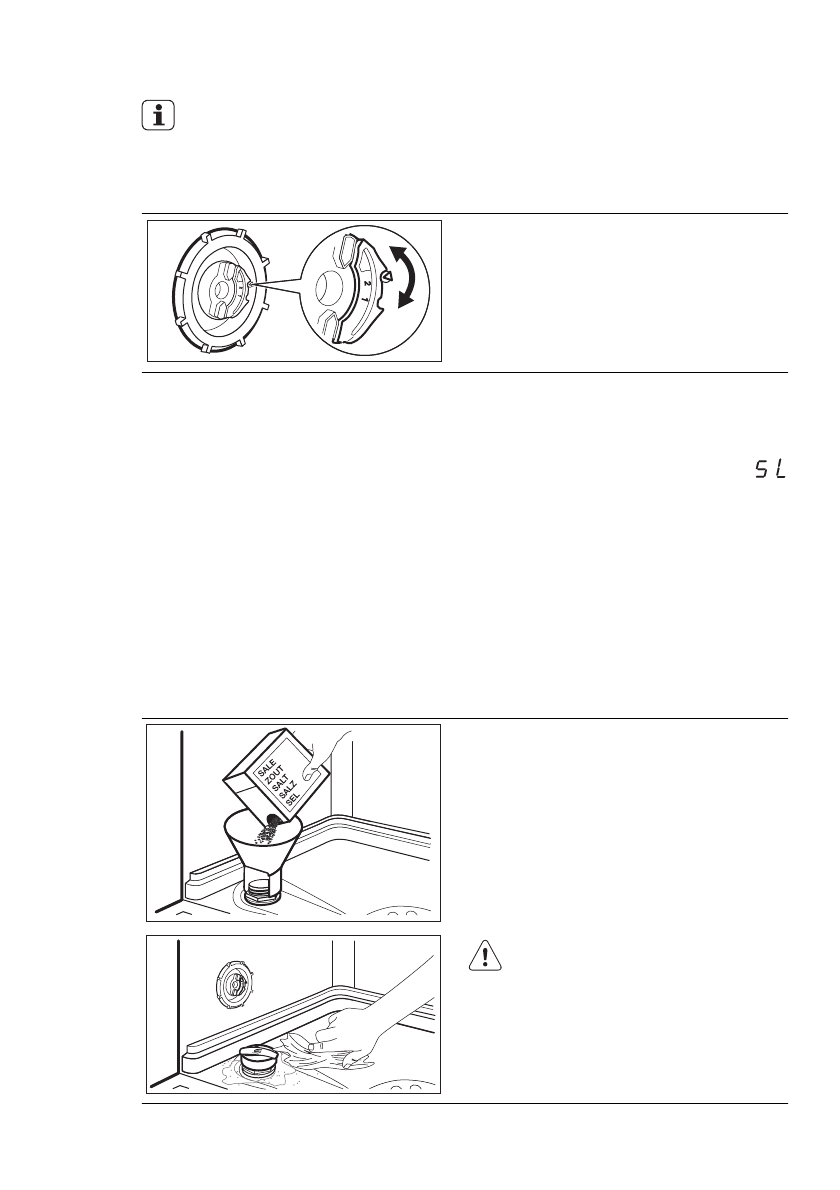 2
1
SL

SALE
ZOUT
SALT
SALZ
SEL