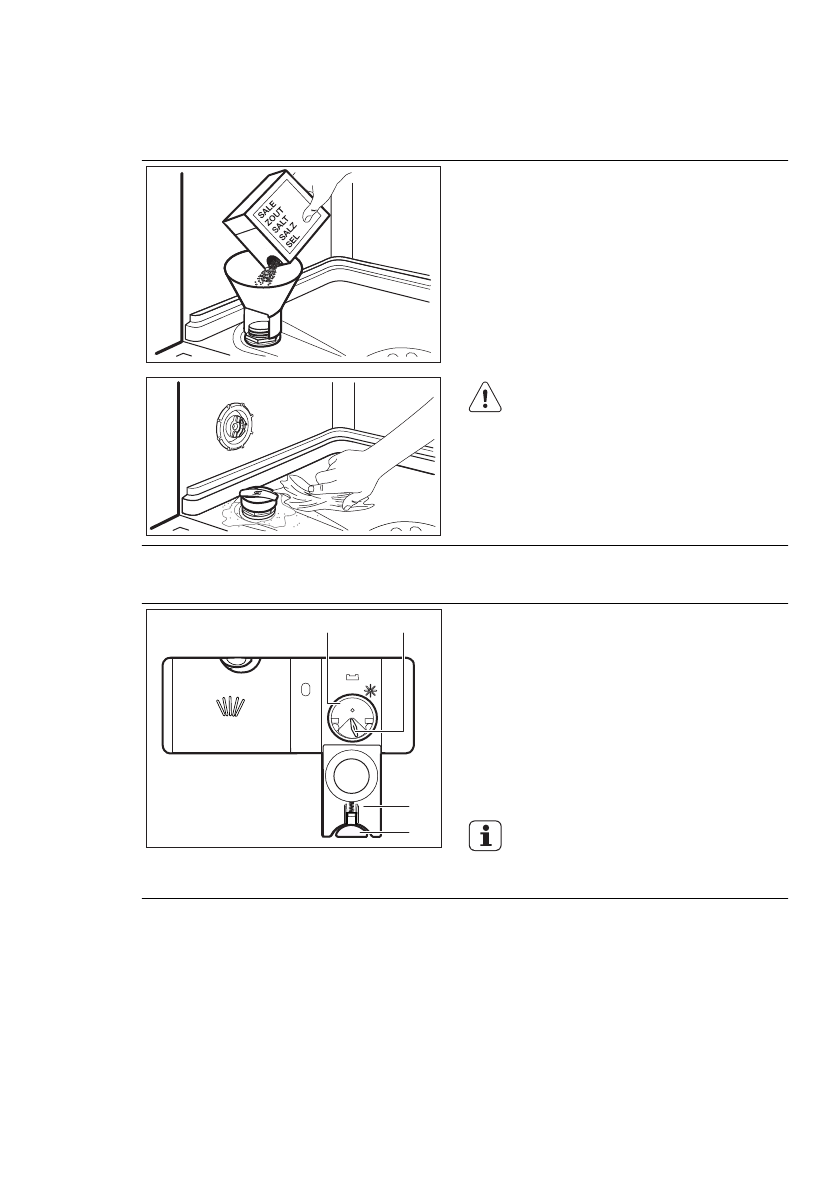 SALE
ZOUT
SALT
SALZ
SEL