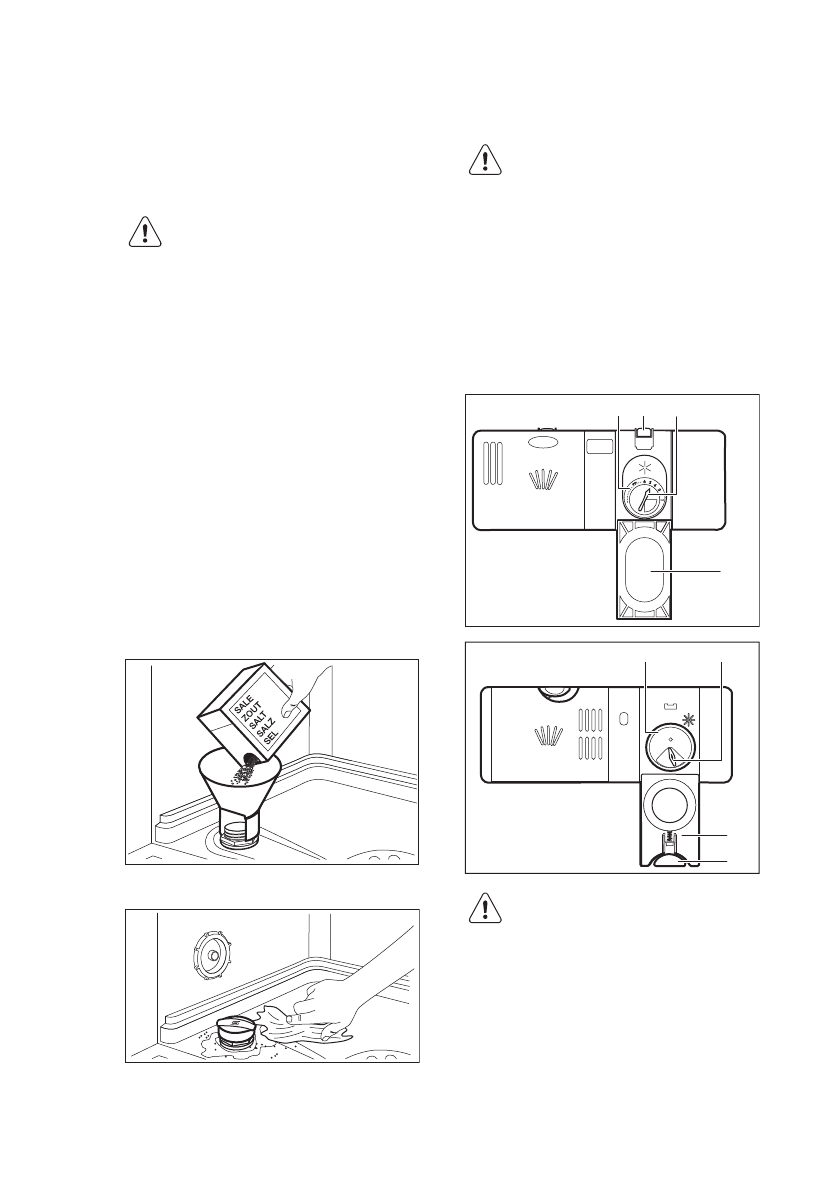 SALE
ZOUT
SALT
SALZ
SEL