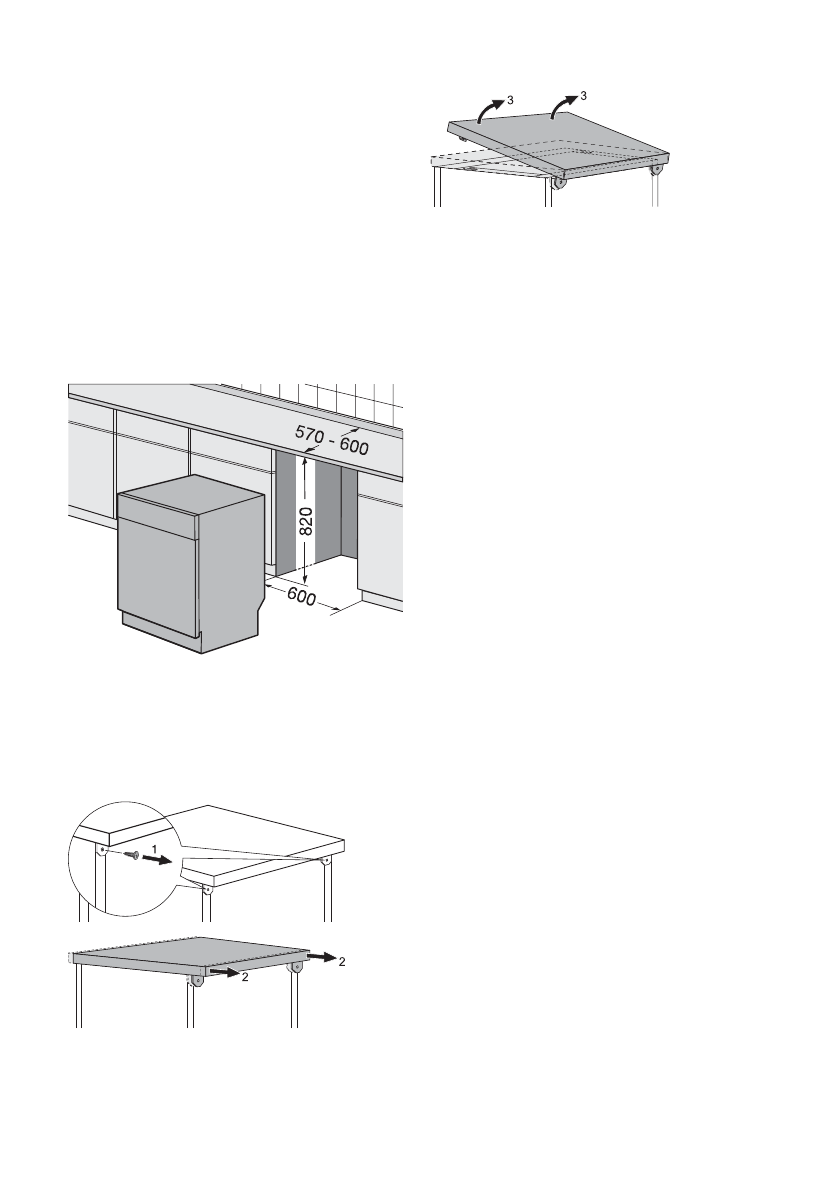 3
3

570 - 600
820
600

1

2
2