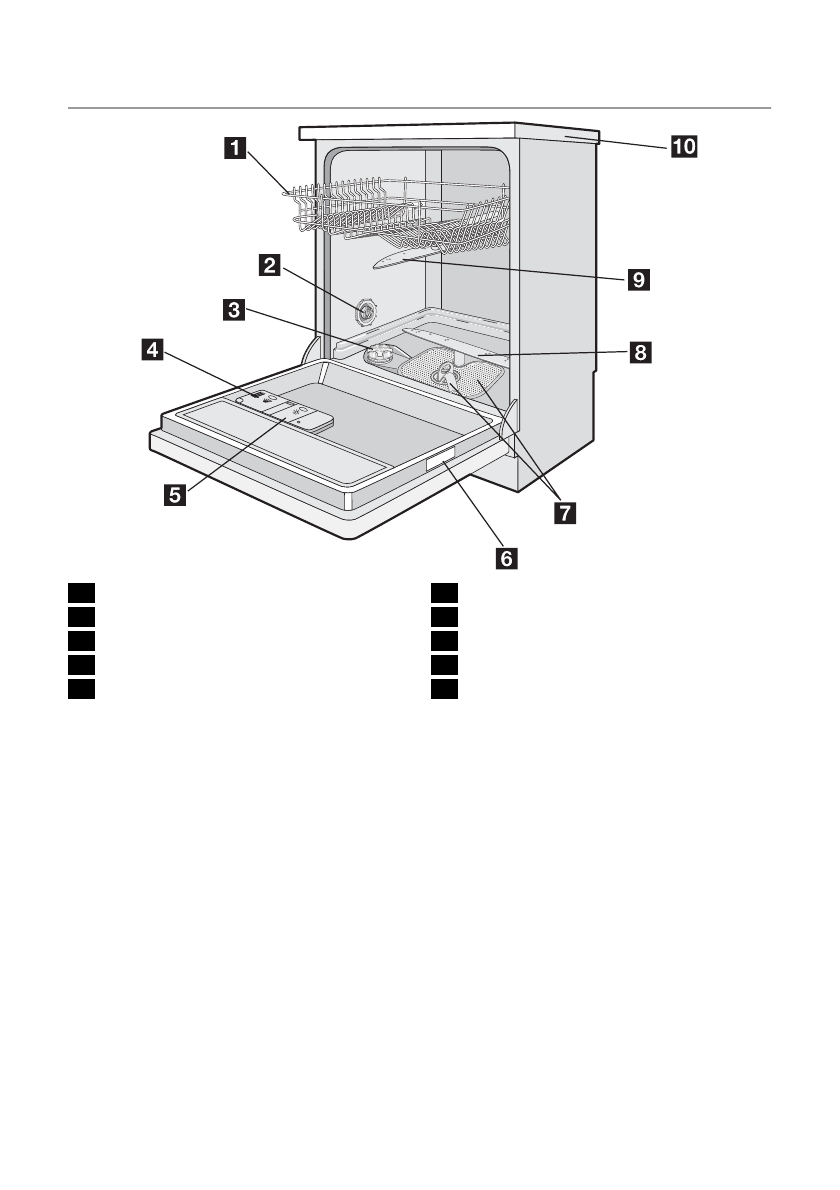 1
2
3
4
5
6
7
8
9
10