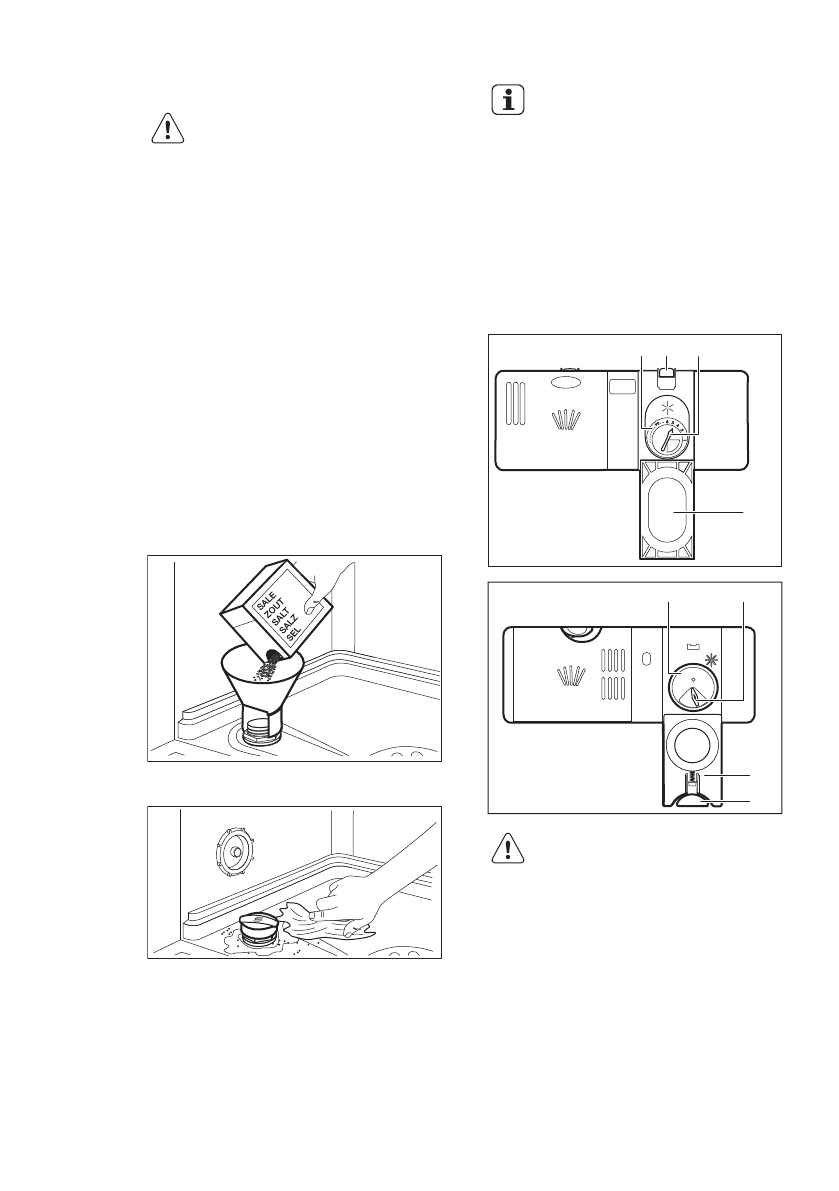 SALE
ZOUT
SALT
SALZ
SEL