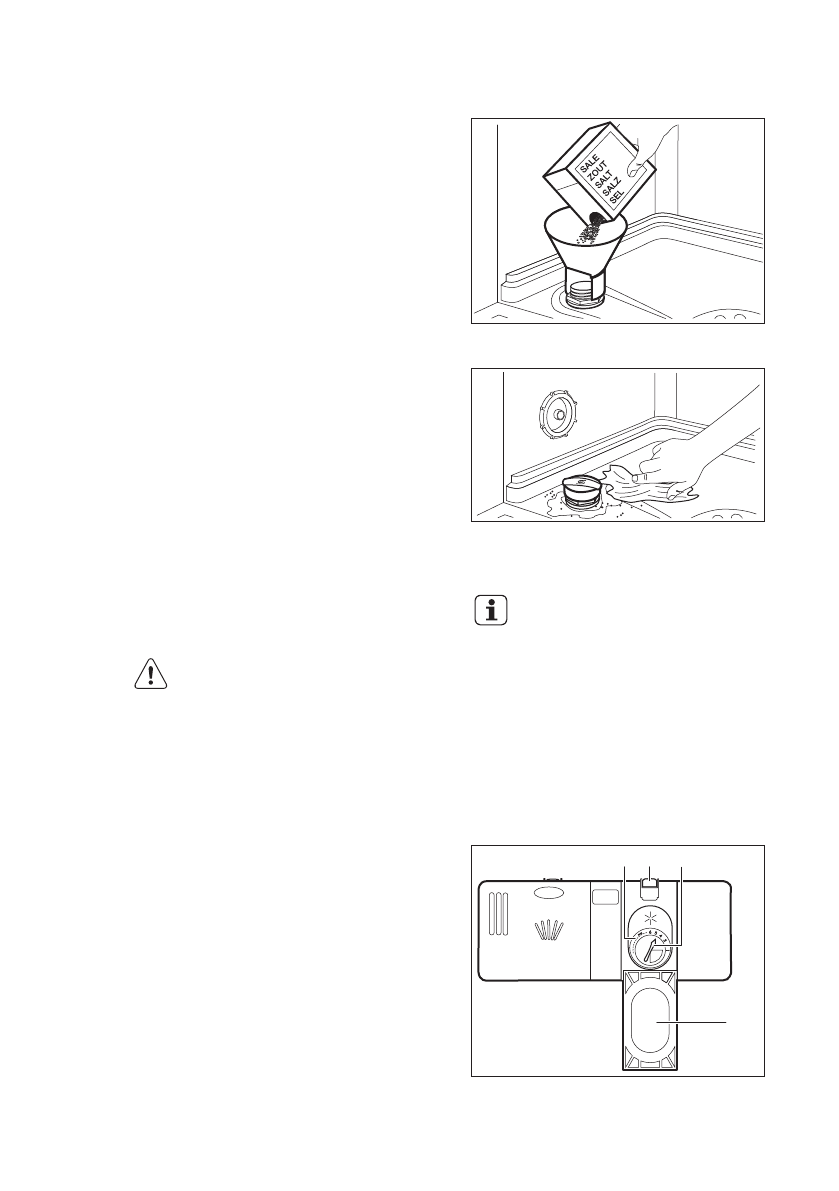 SALE
ZOUT
SALT
SALZ
SEL