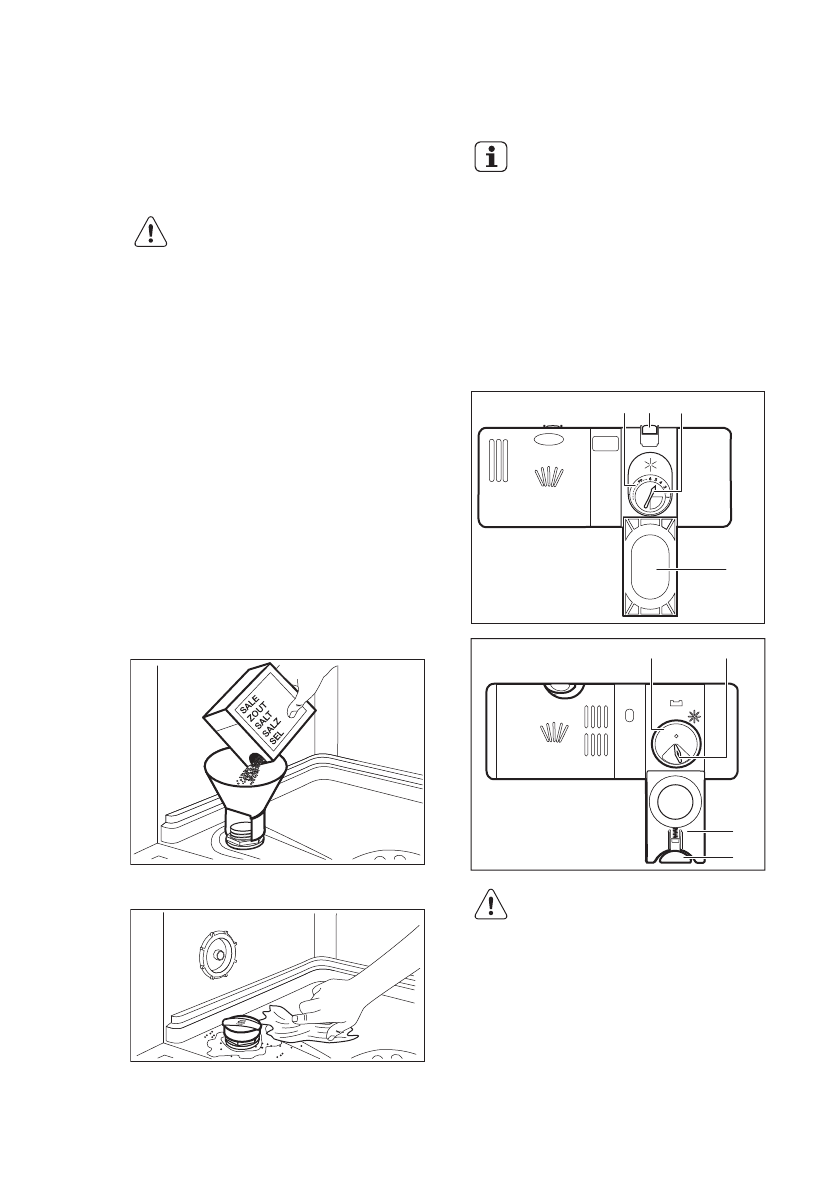 SALE
ZOUT
SALT
SALZ
SEL