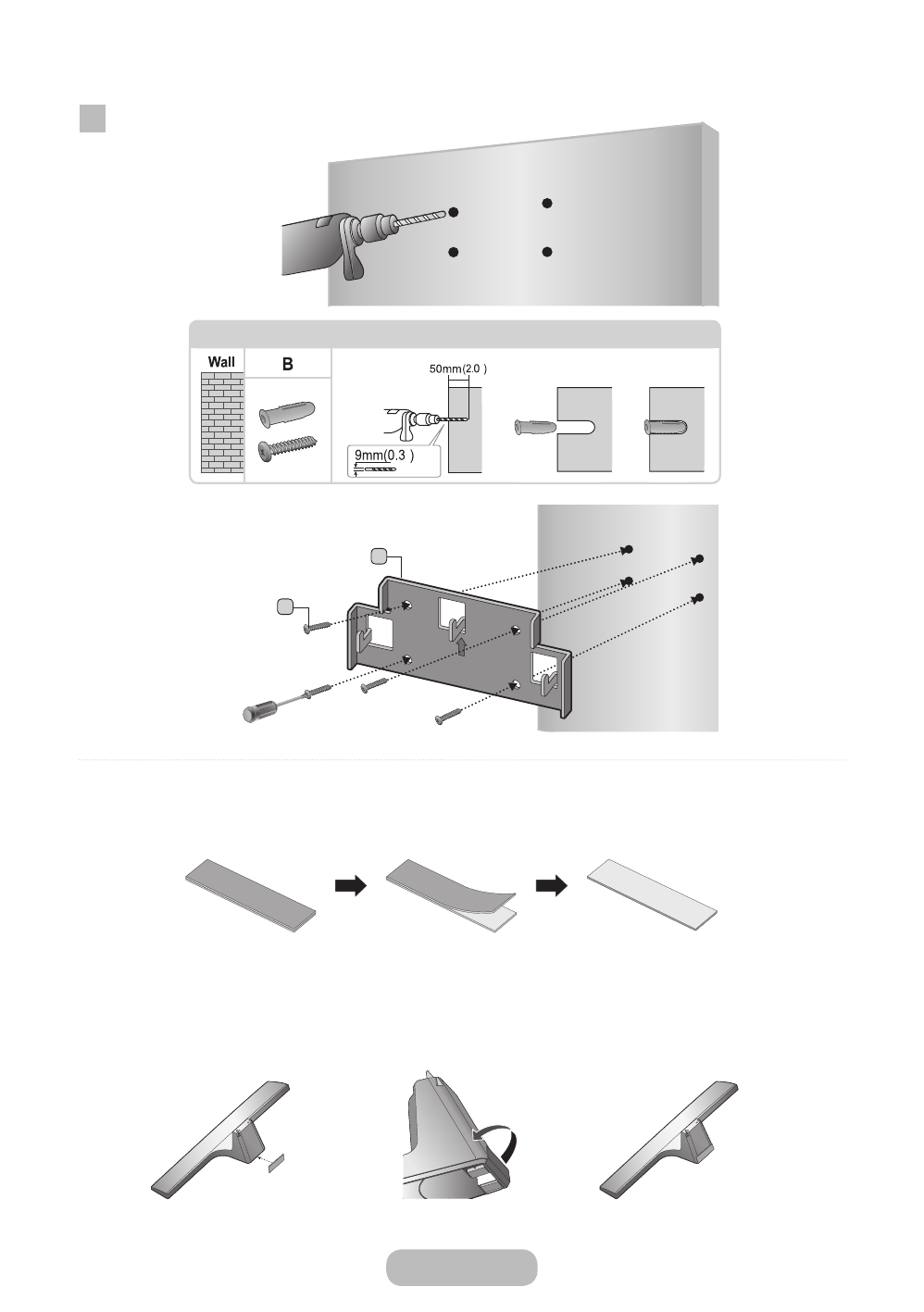 Wall

B

50mm(2.0 )

9mm(0.3 )