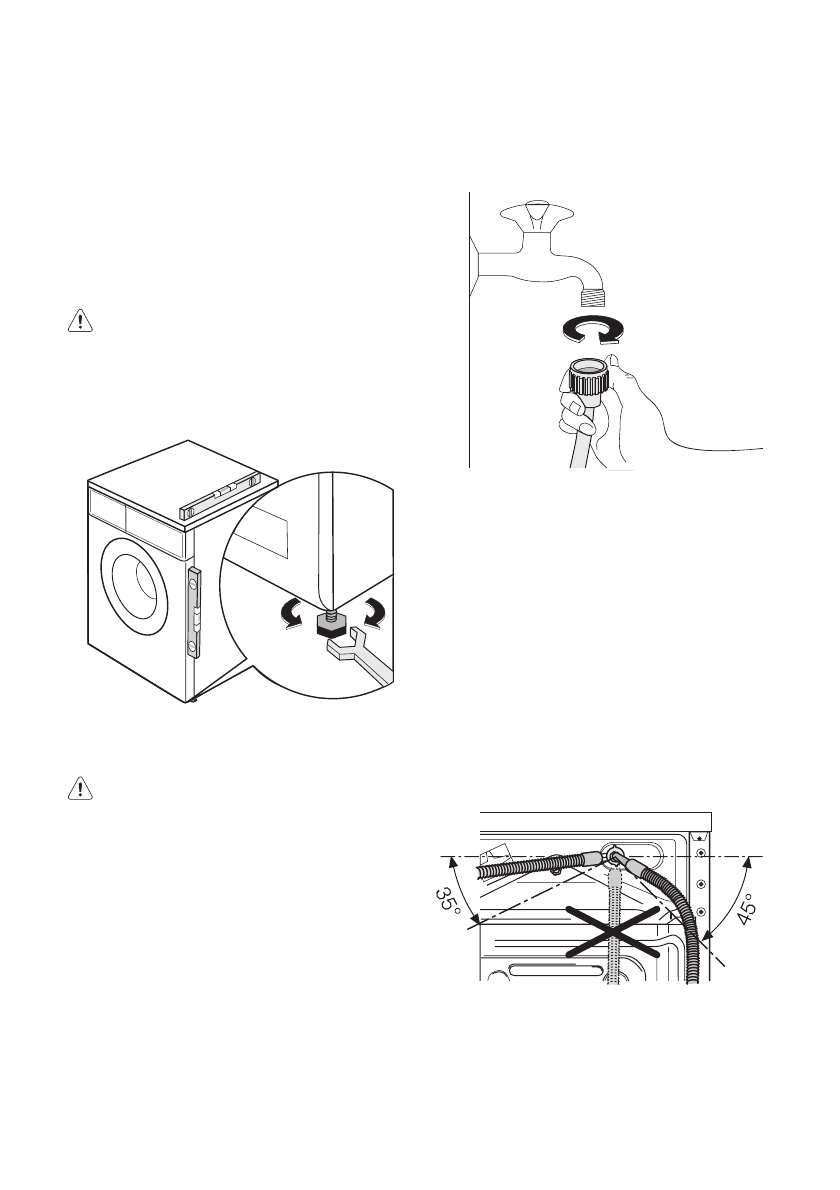 35°

45°