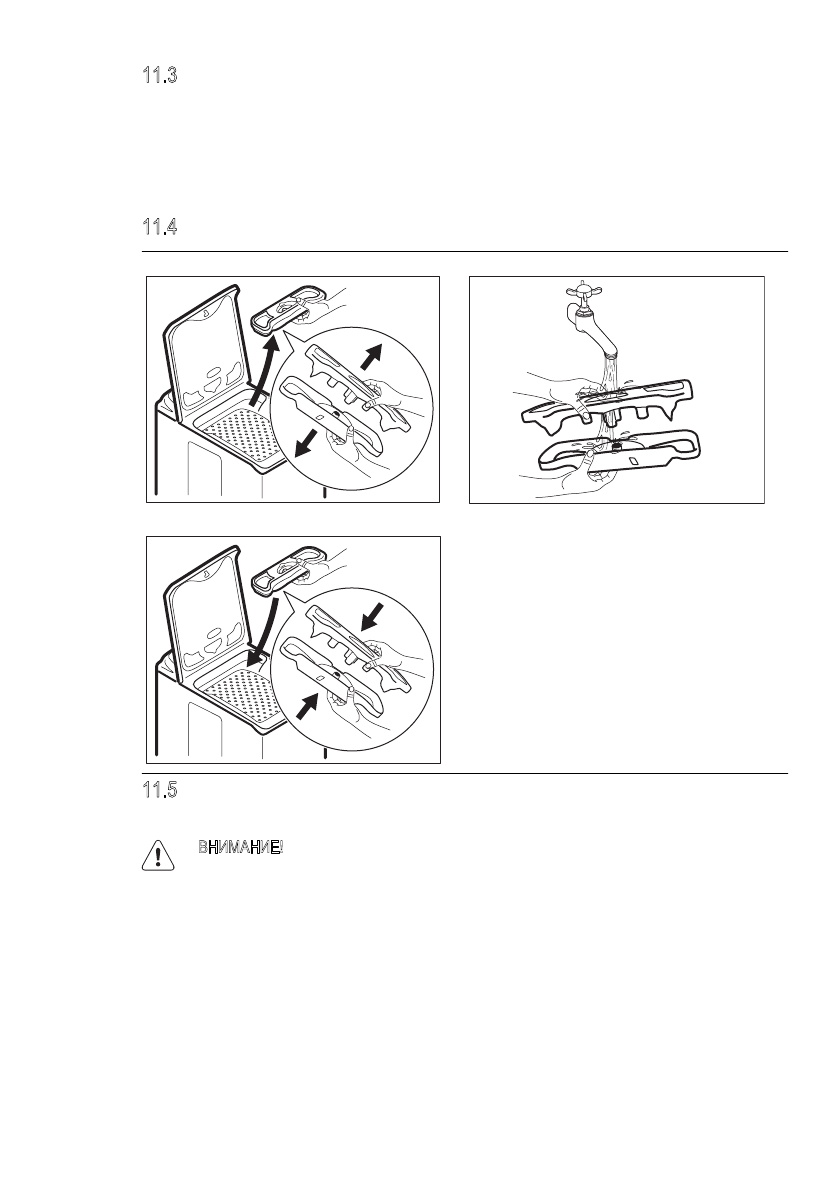 11.3

11.4

11.5

ВНИМАНИЕ!