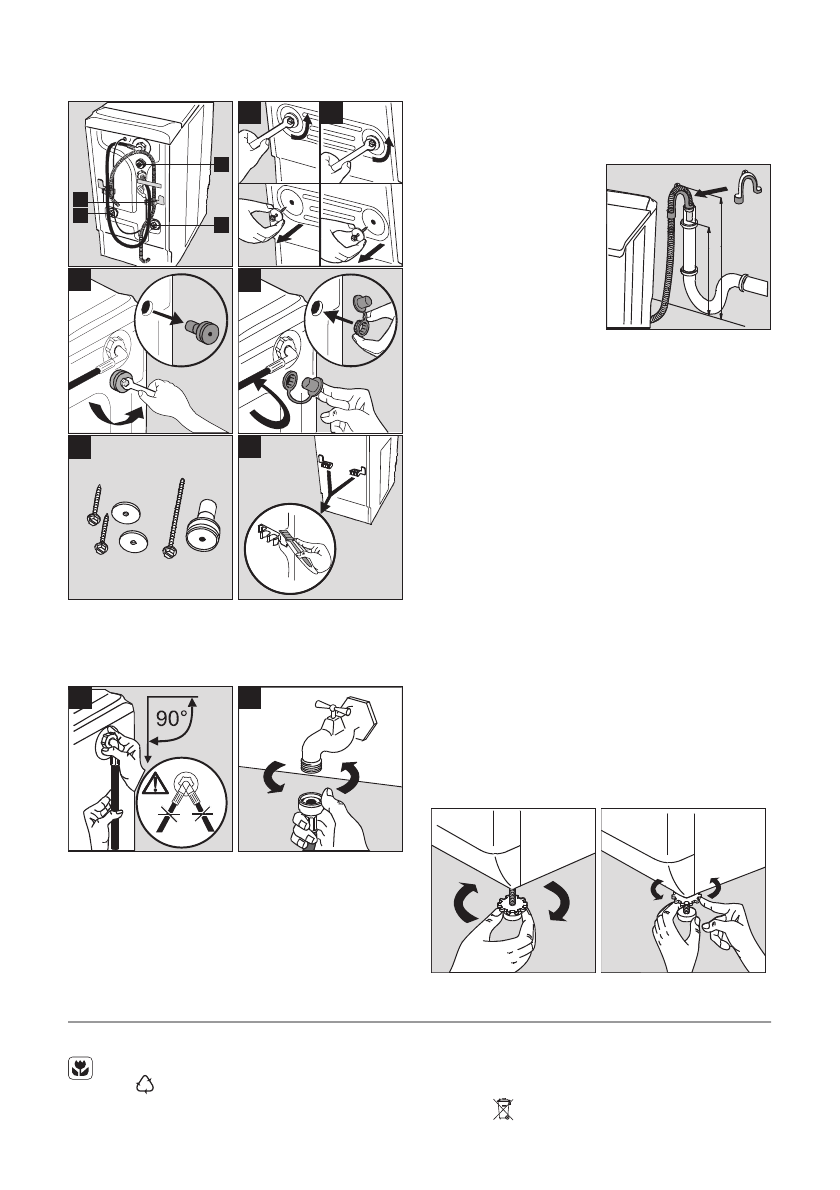 90°