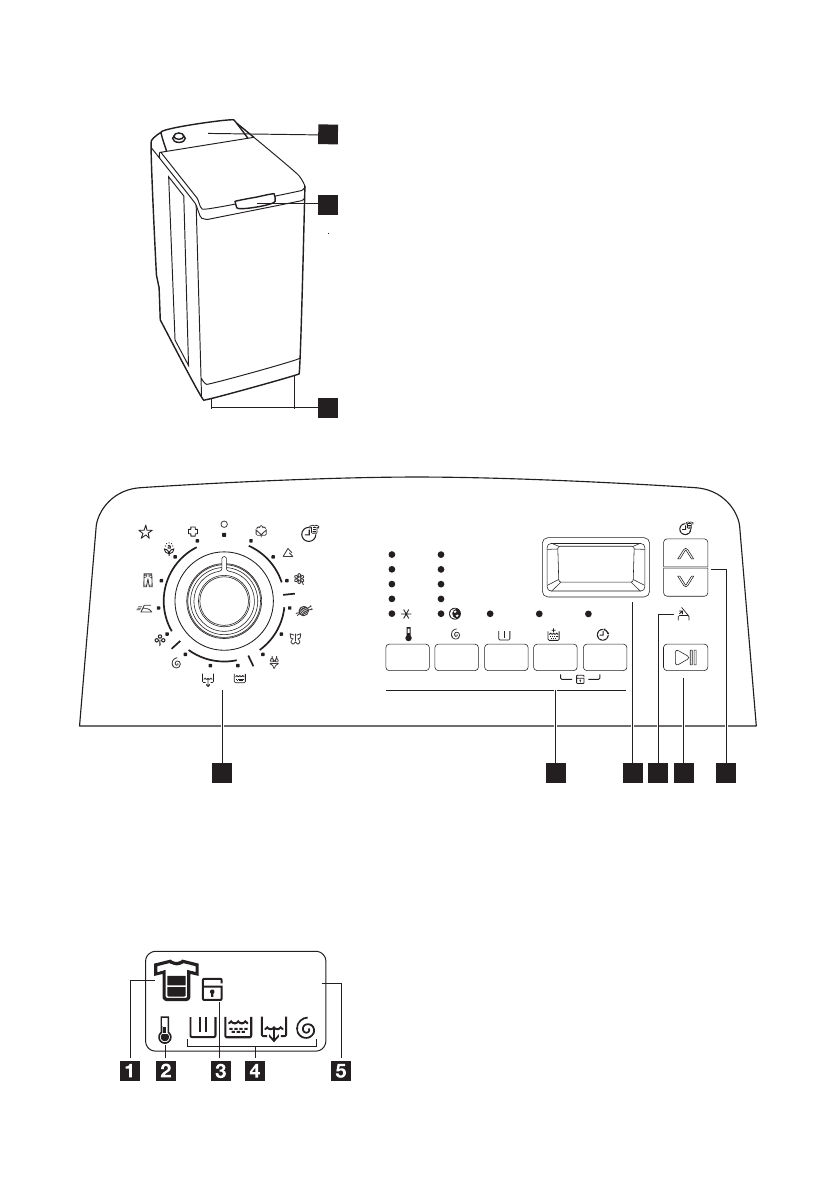 1
2
3
4
5