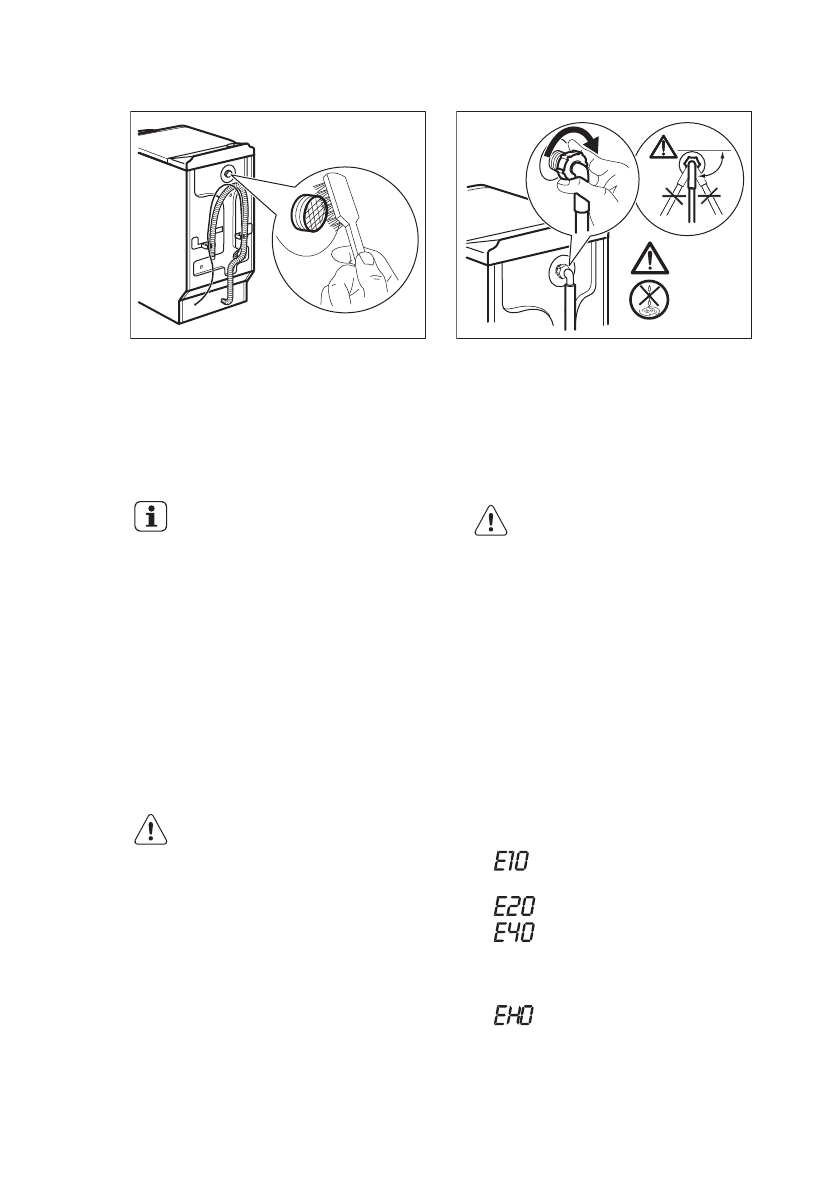 E10

E20

E40

EH0