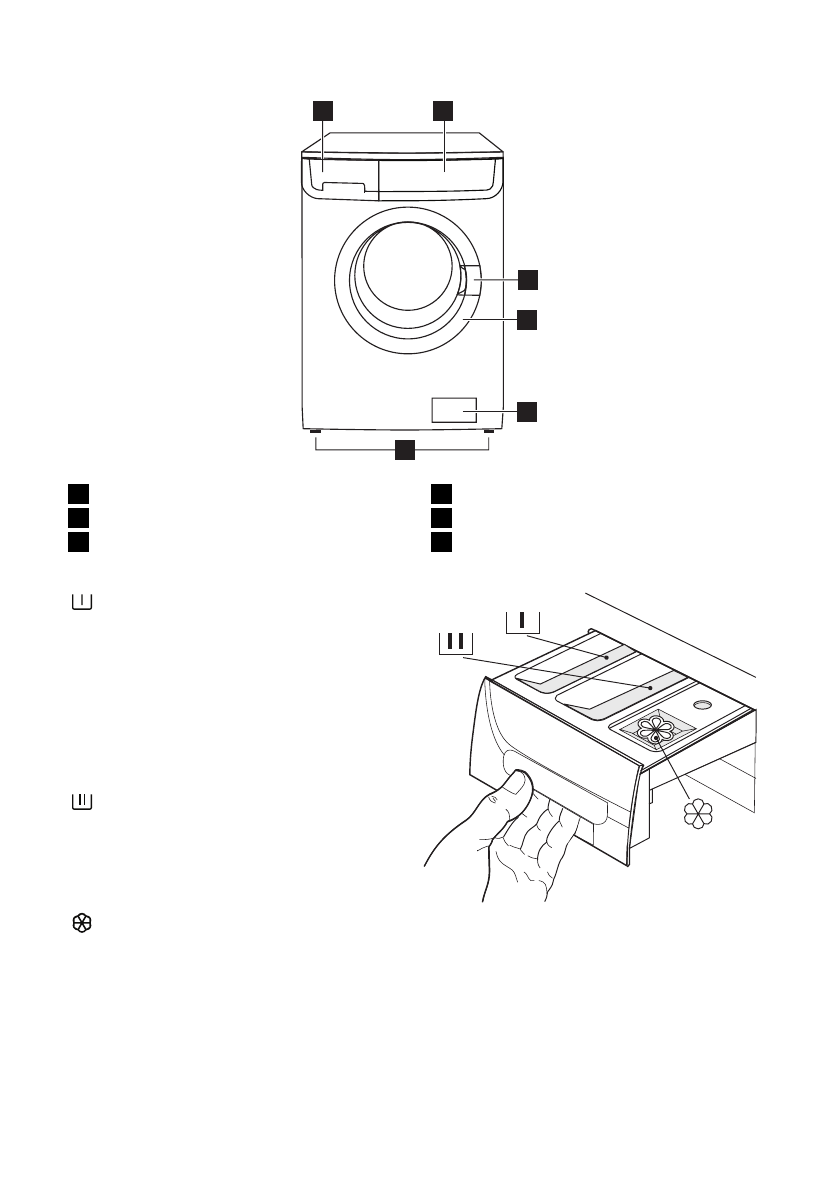 I

II