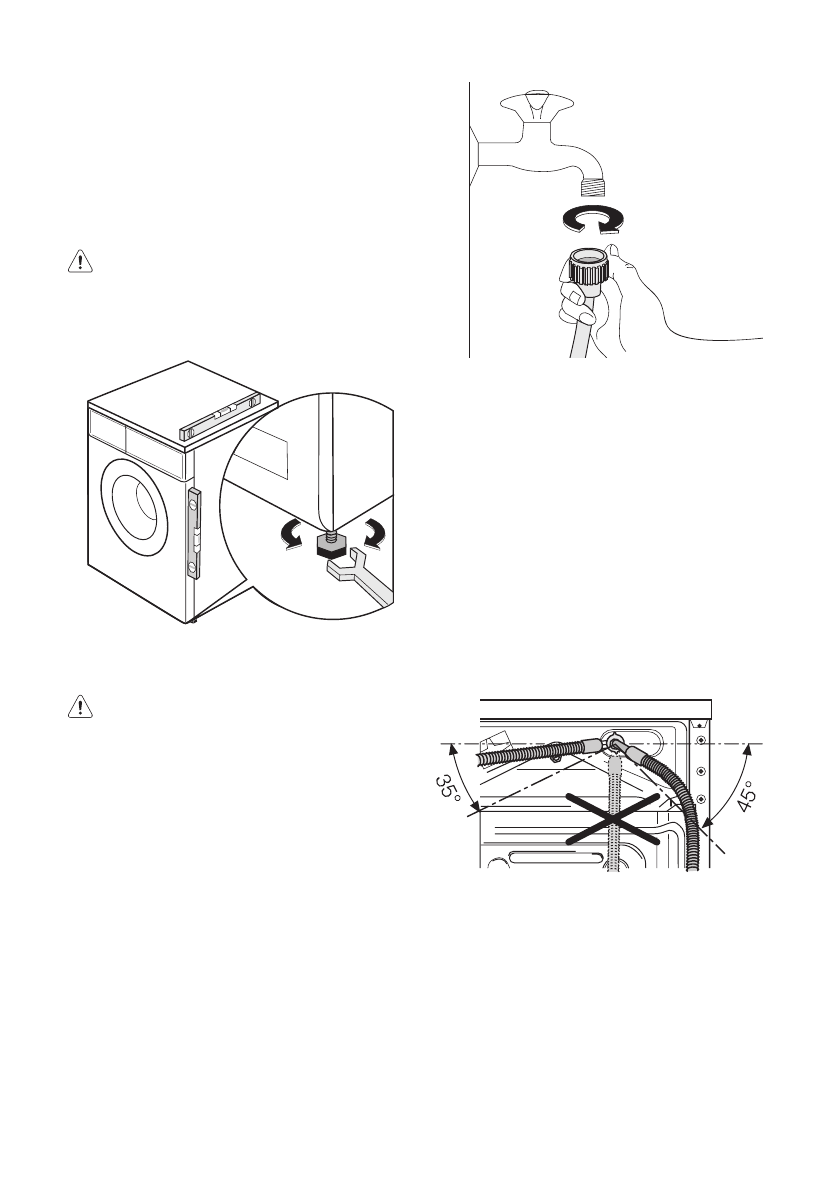 35°

45°