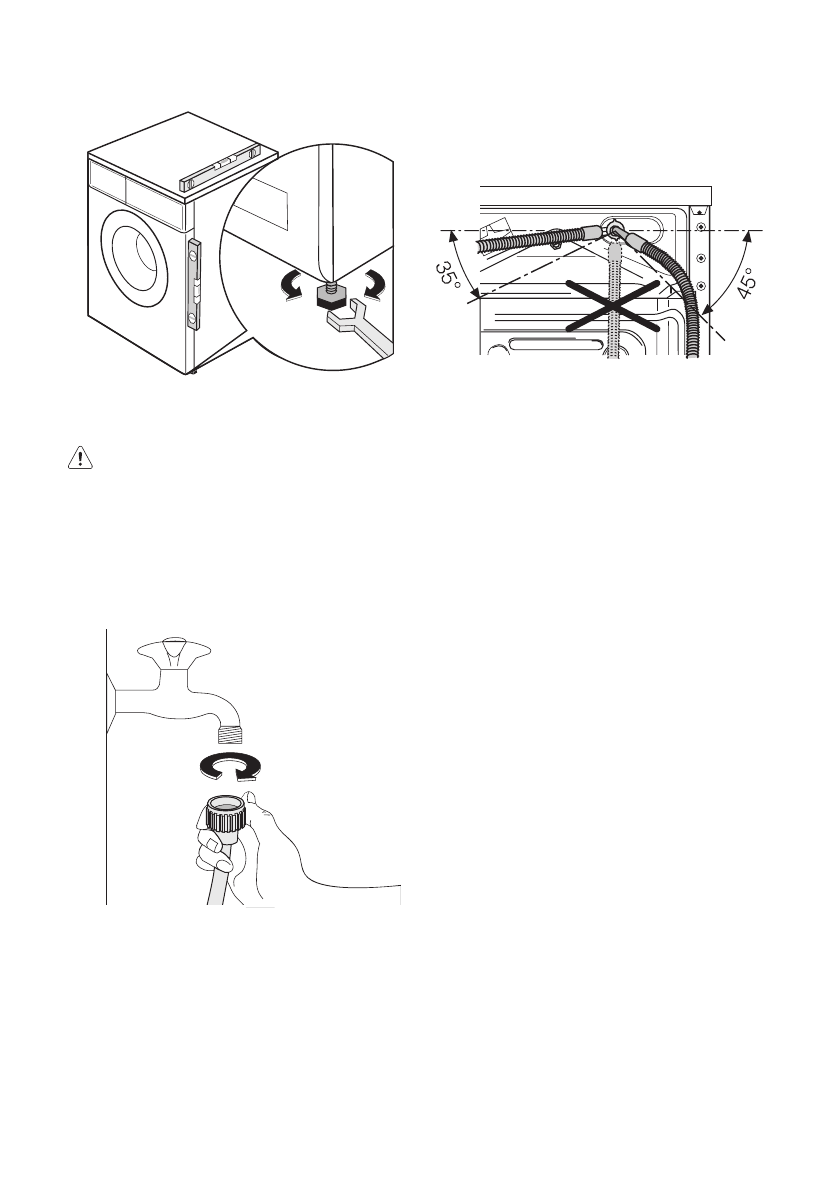 35°

45°