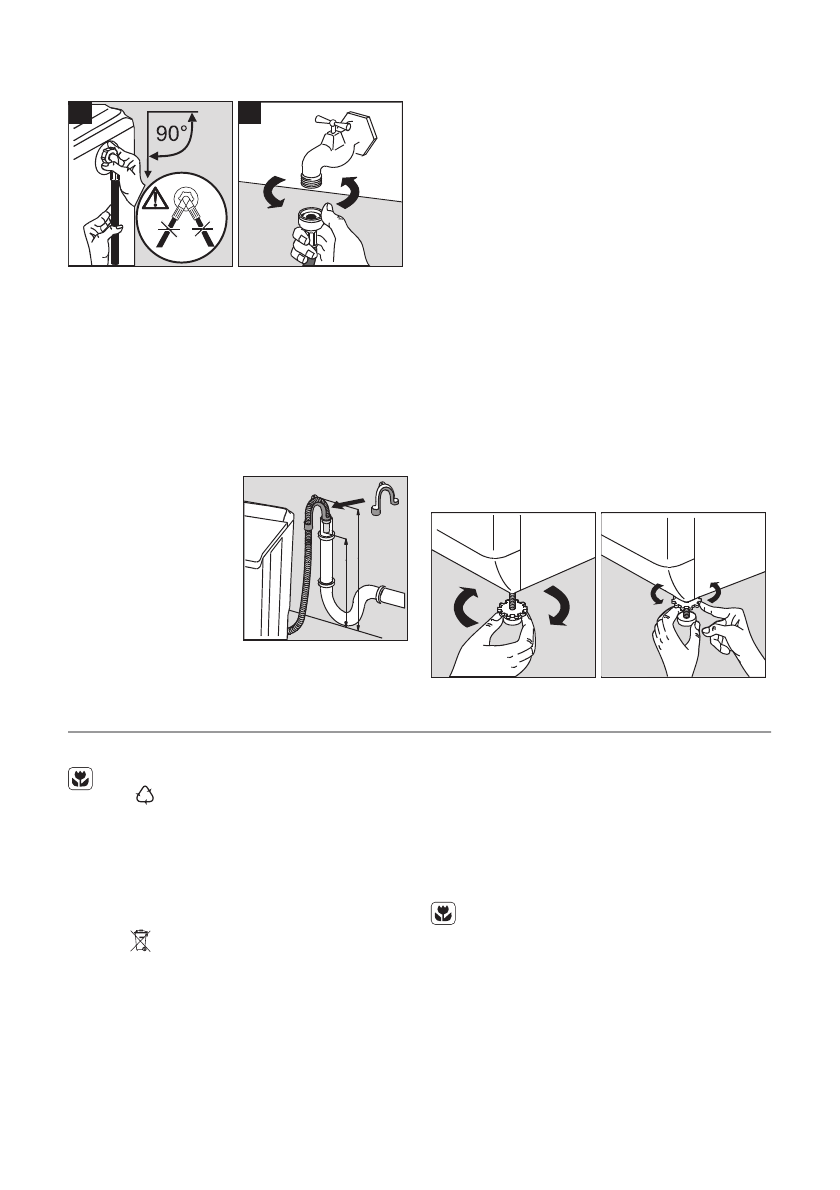 90°