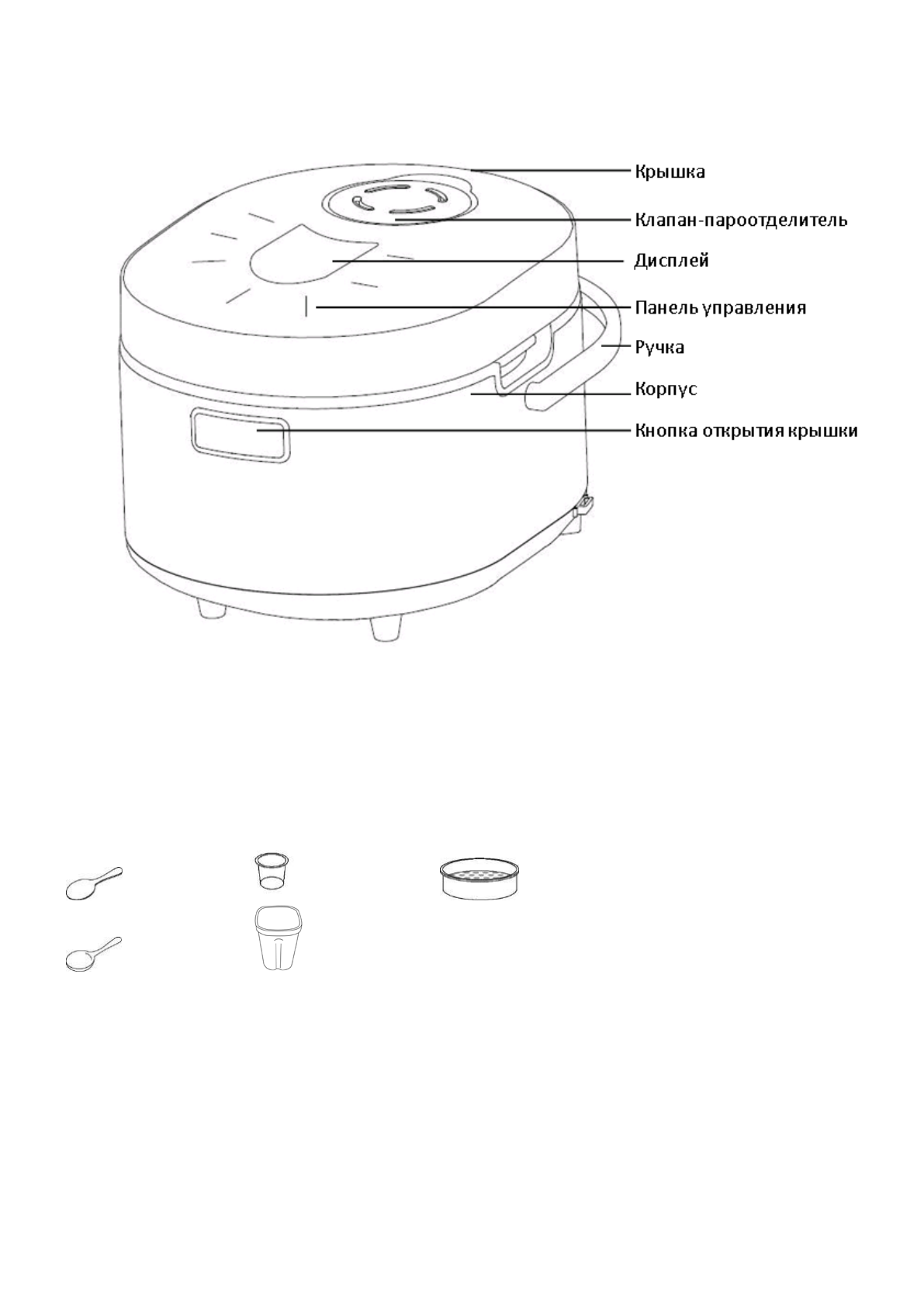 Крышка

Клапан-пароотделитель

Дисплей

Панель управления

Ручка

Корпус

Кнопка открытия крышки