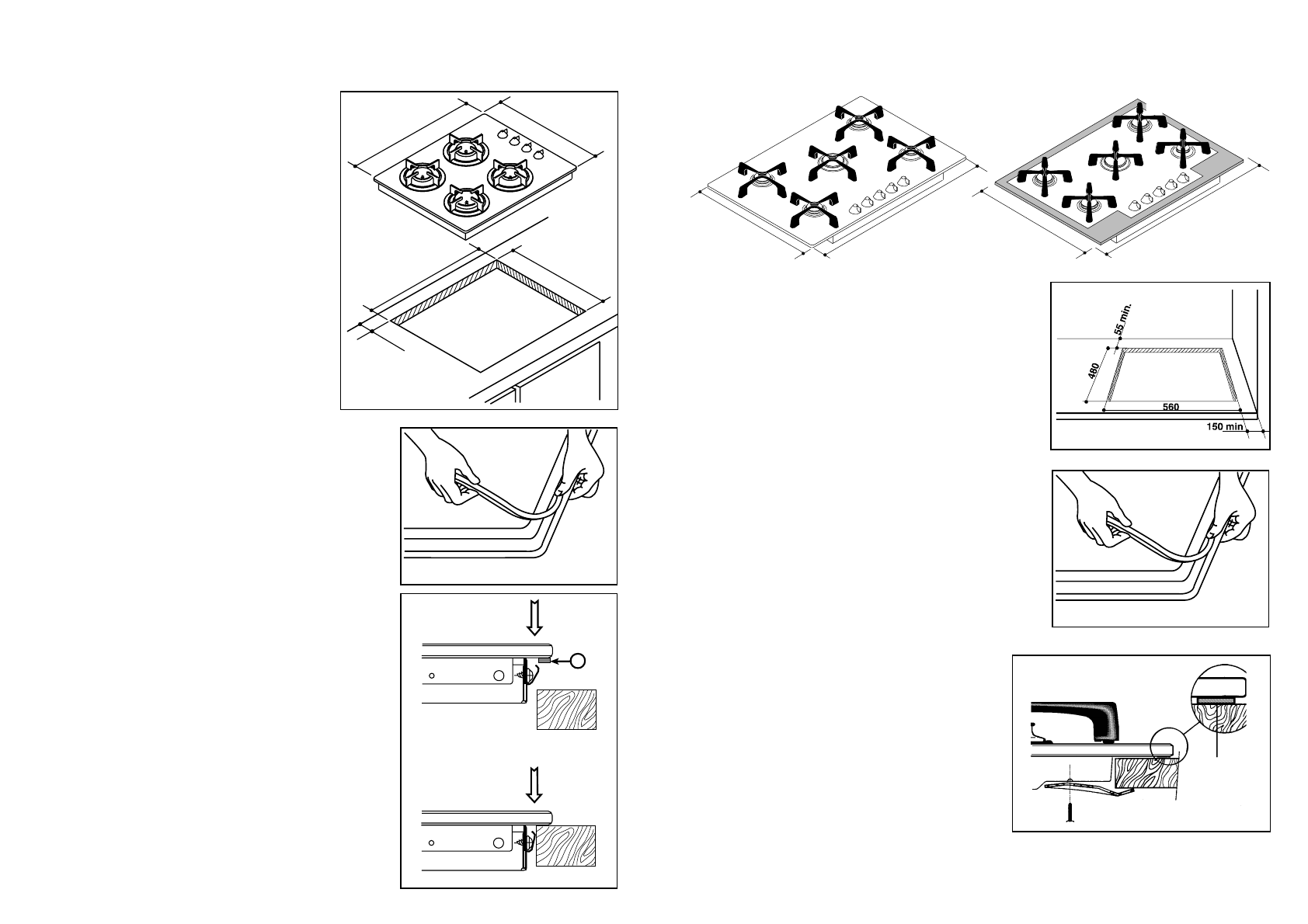 55 min.

480

560

150 min