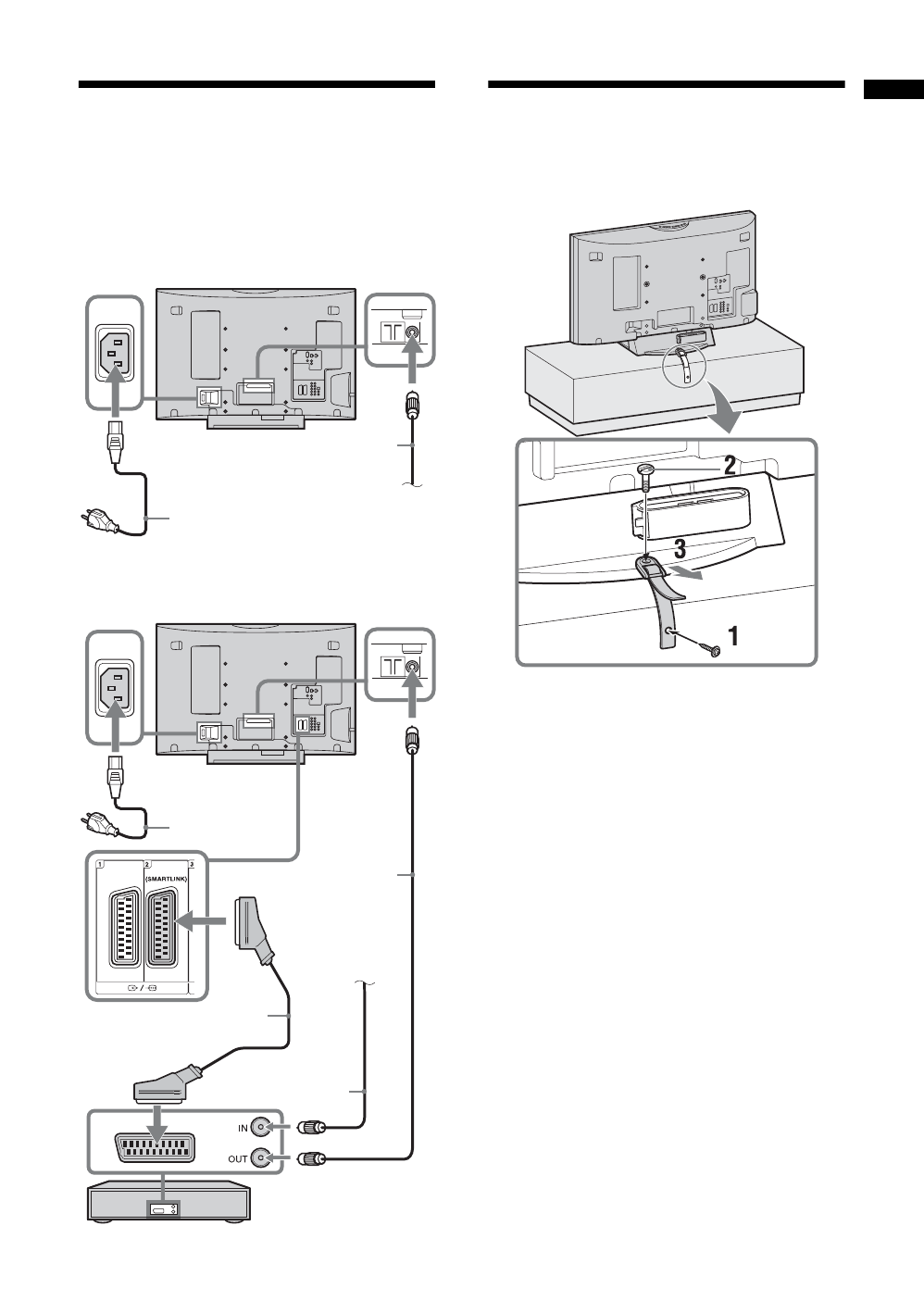 2

3

1

1 2 3
(SMARTLINK)

IN

OUT